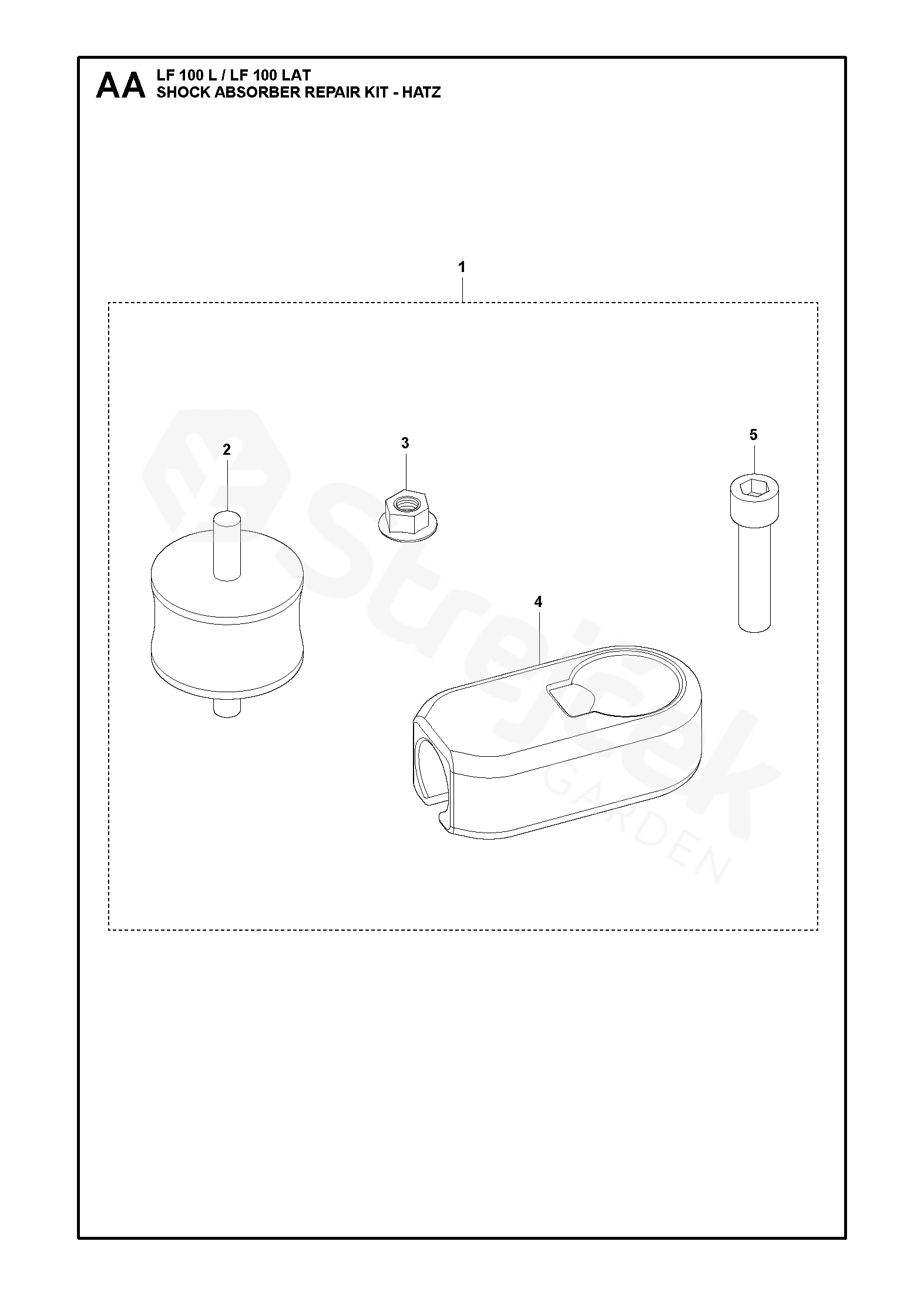 AA LF 100 L / LF 100 LAT
SHOCK ABSORBER REPAIR KIT - HATZ

1

2

3

5

4

Strejček GARDEN