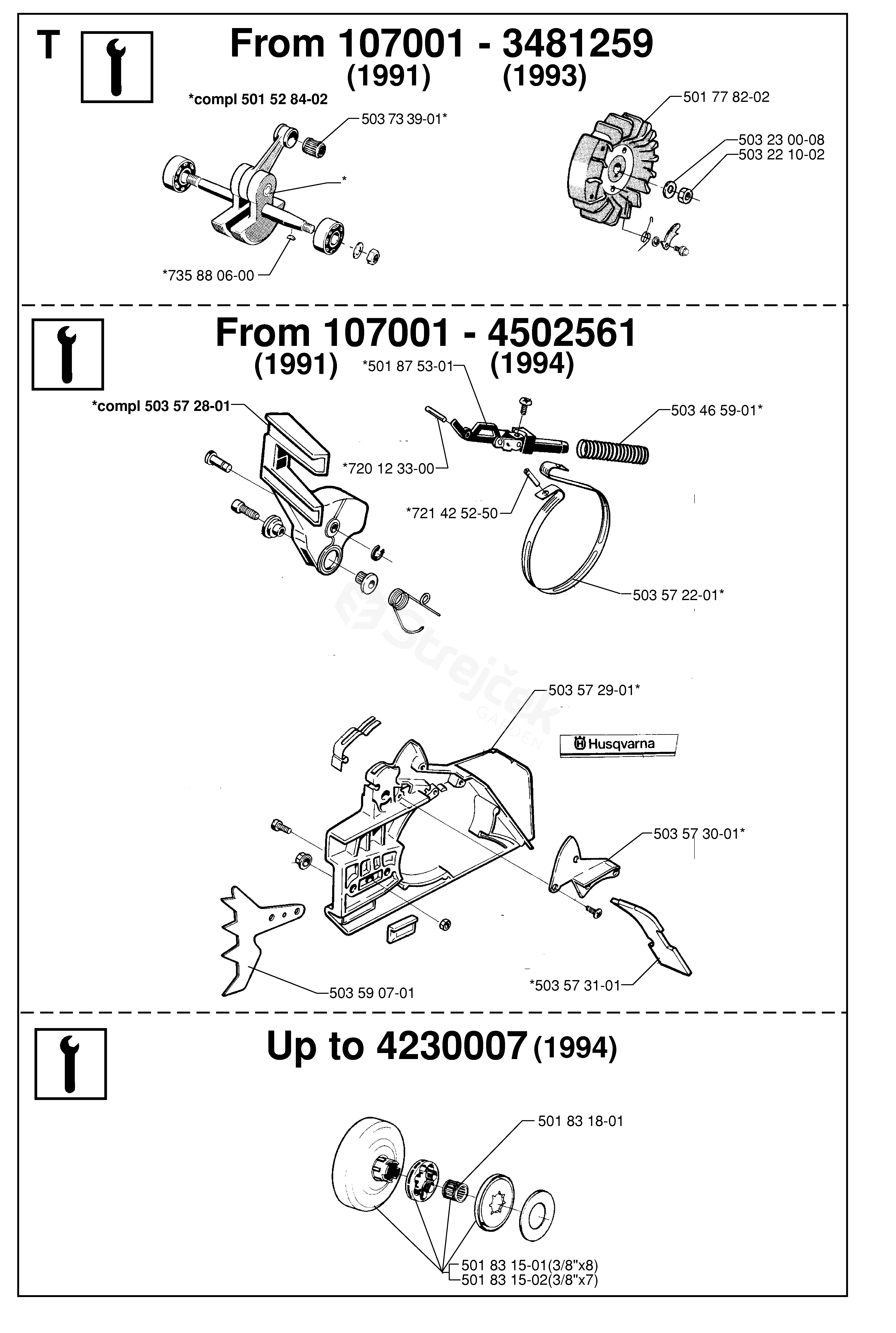 T

From 107001 - 3481259
(1991) (1993)

*compl 501 52 84-02

503 73 39-01*

*

*735 88 06-00

501 77 82-02

503 23 00-08
503 22 10-02

From 107001 - 4502561
(1991) (1994)

*501 87 53-01

*compl 503 57 28-01

503 46 59-01*

*720 12 33-00

*721 42 52-50

503 57 22-01*

Strejček GARDEN

503 57 29-01*

Husqvarna

503 57 30-01*

503 59 07-01

*503 57 31-01

Up to 4230007 (1994)

501 83 18-01

501 83 15-01(3/8"x8)
501 83 15-02(3/8"x7)