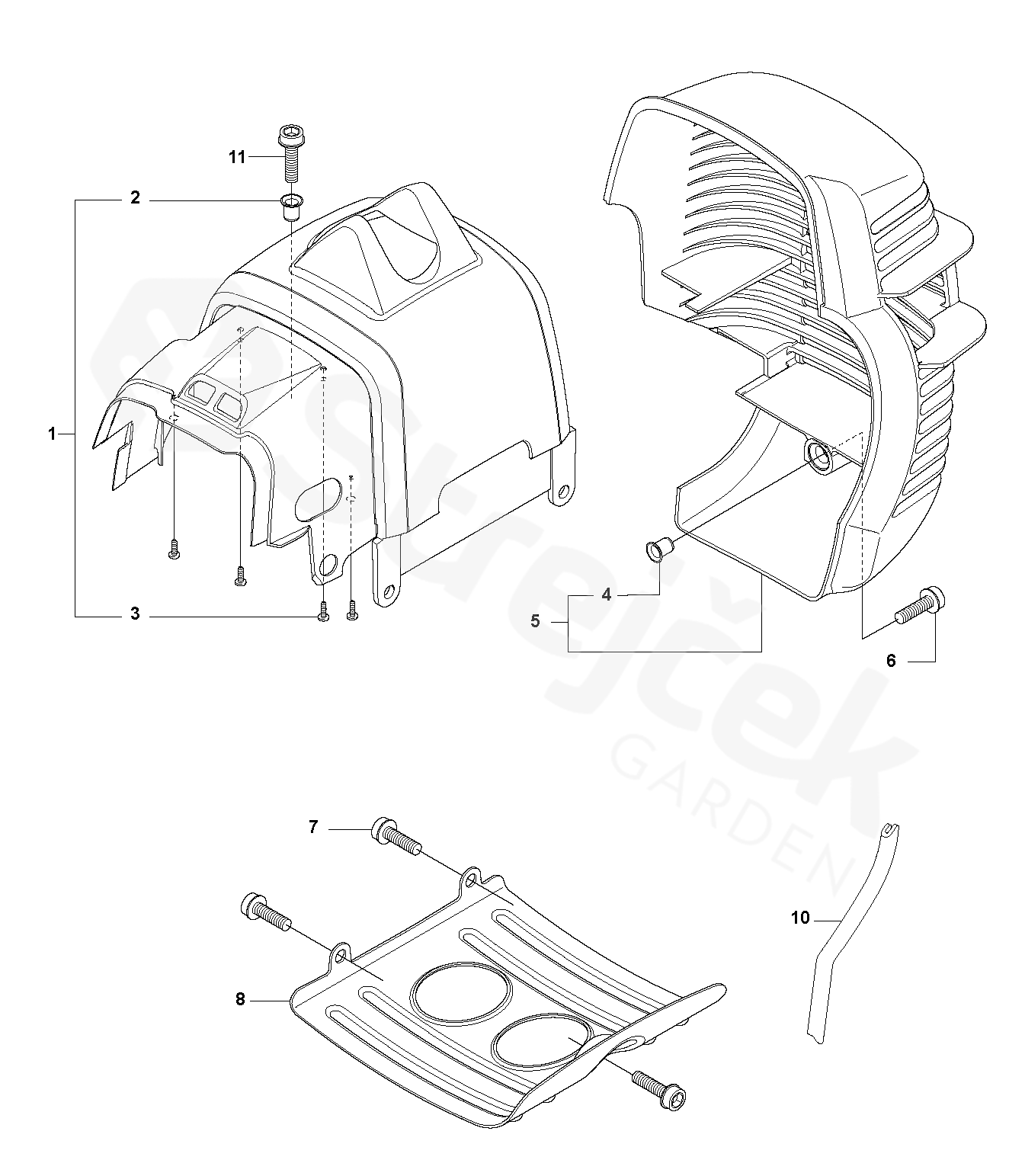 11
2
1
3
4
5
6
7
8
10
Strejček
GARDEN