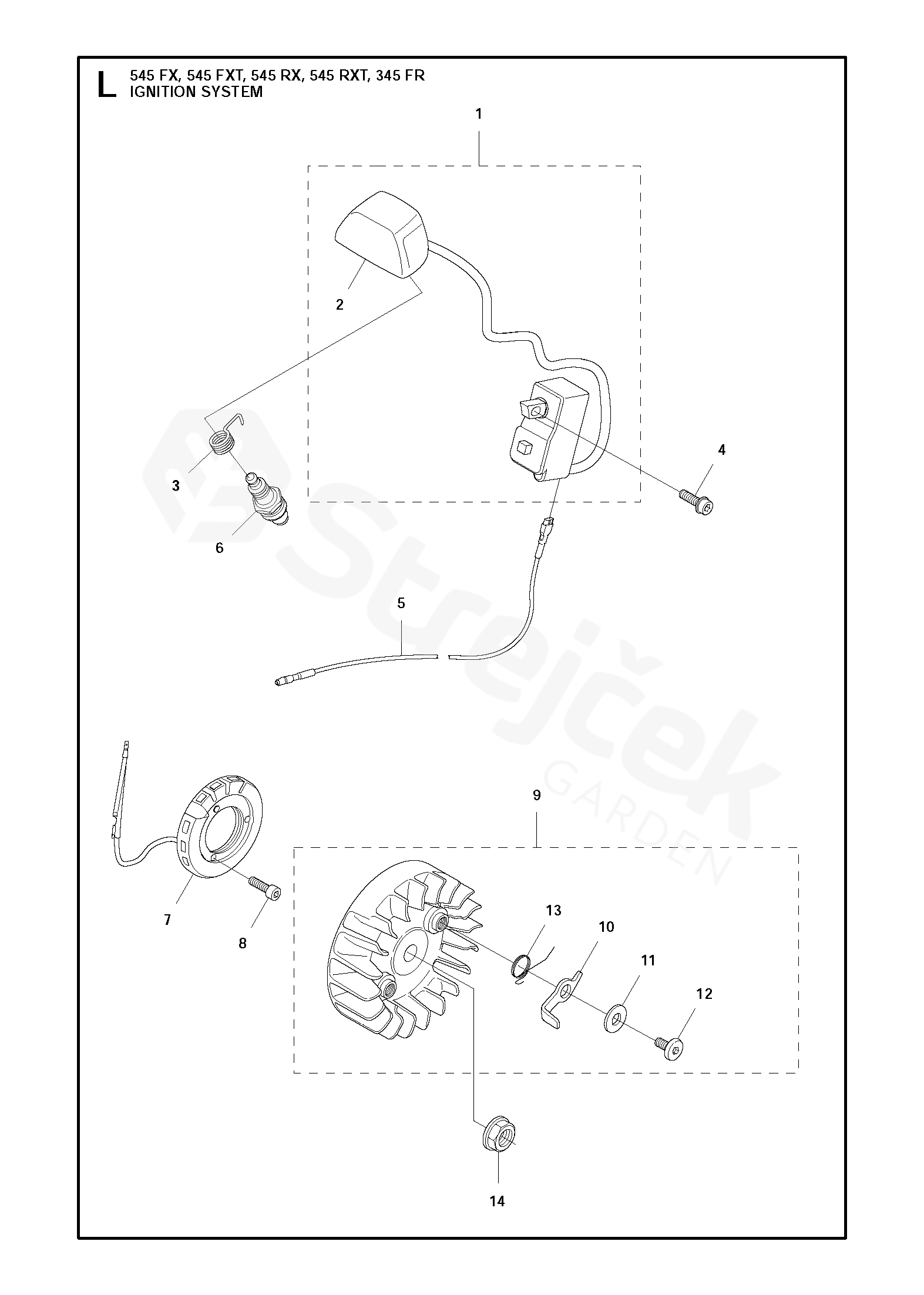 L 545 FX, 545 FXT, 545 RX, 545 RXT, 345 FR
IGNITION SYSTEM

1

2

3

4

6

5

Strejček
GARDEN

9

7

8

13

10

11

12

14