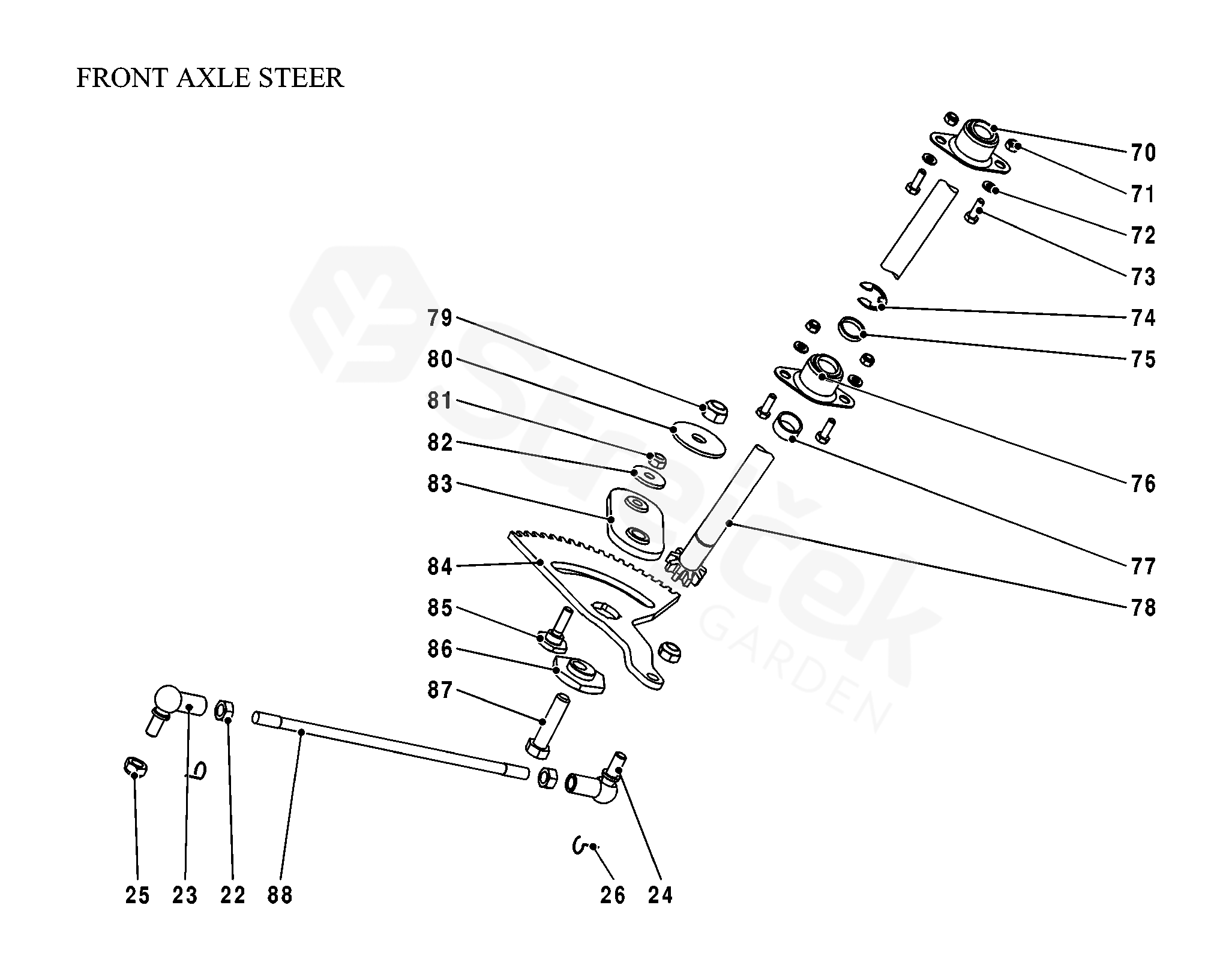 FRONT AXLE STEER

70
71
72
73
74
75
76
77
78

79
80
81
82
83
84
85
86
87

25 23 22 88 26 24

Straček GARDEN