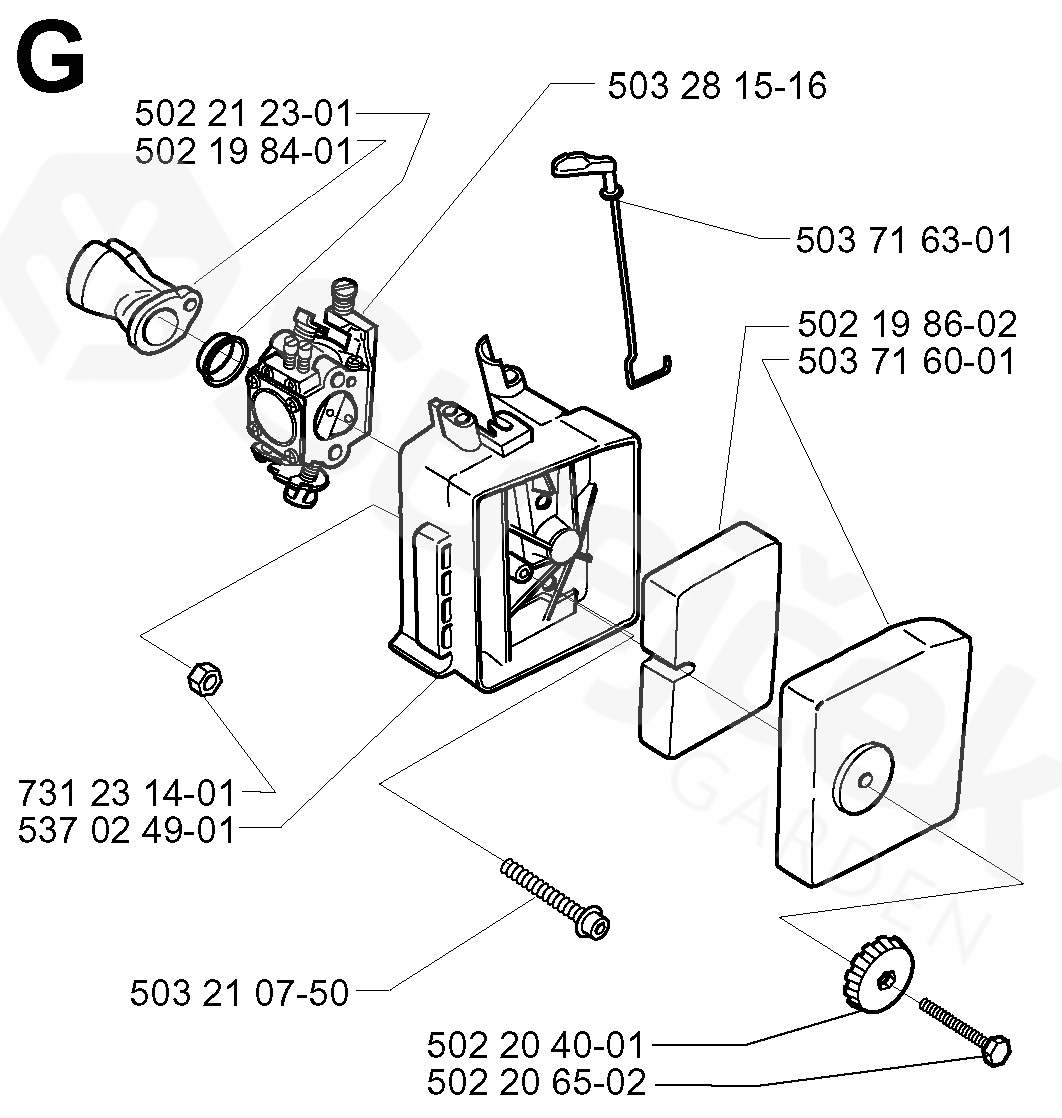 G

502 21 23-01
502 19 84-01

503 28 15-16

503 71 63-01

502 19 86-02
503 71 60-01

731 23 14-01
537 02 49-01

503 21 07-50

502 20 40-01
502 20 65-02

GARDEN