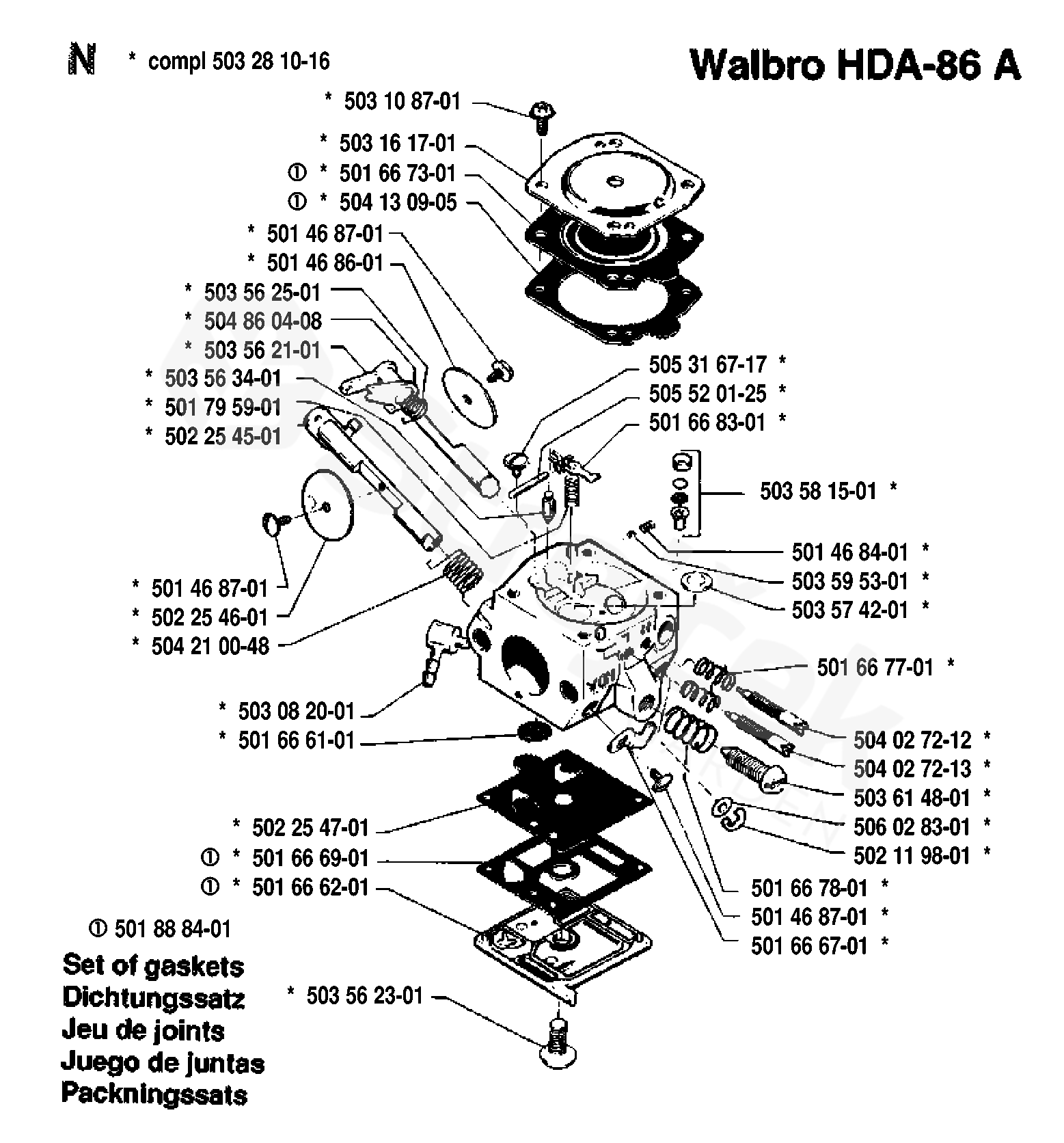 N * compl 503 28 10-16

Walbro HDA-86 A

* 503 10 87-01
* 503 16 17-01
① * 501 66 73-01
① * 504 13 09-05
* 501 46 87-01
* 501 46 86-01
* 503 56 25-01
* 504 86 04-08
* 503 56 21-01
* 503 56 34-01
* 501 79 59-01
* 502 25 45-01

505 31 67-17 *
505 52 01-25 *
501 66 83-01 *
503 58 15-01 *
501 46 84-01 *
503 59 53-01 *
503 57 42-01 *

* 501 46 87-01
* 502 25 46-01
* 504 21 00-48

501 66 77-01 *

* 503 08 20-01
* 501 66 61-01

504 02 72-12 *
504 02 72-13 *
503 61 48-01 *
506 02 83-01 *
502 11 98-01 *

* 502 25 47-01
① * 501 66 69-01
① * 501 66 62-01

501 66 78-01 *
501 46 87-01 *
501 66 67-01 *

① 501 88 84-01
Set of gaskets
Dichtungssatz
Jeu de joints
Juego de juntas
Packningssats

* 503 56 23-01