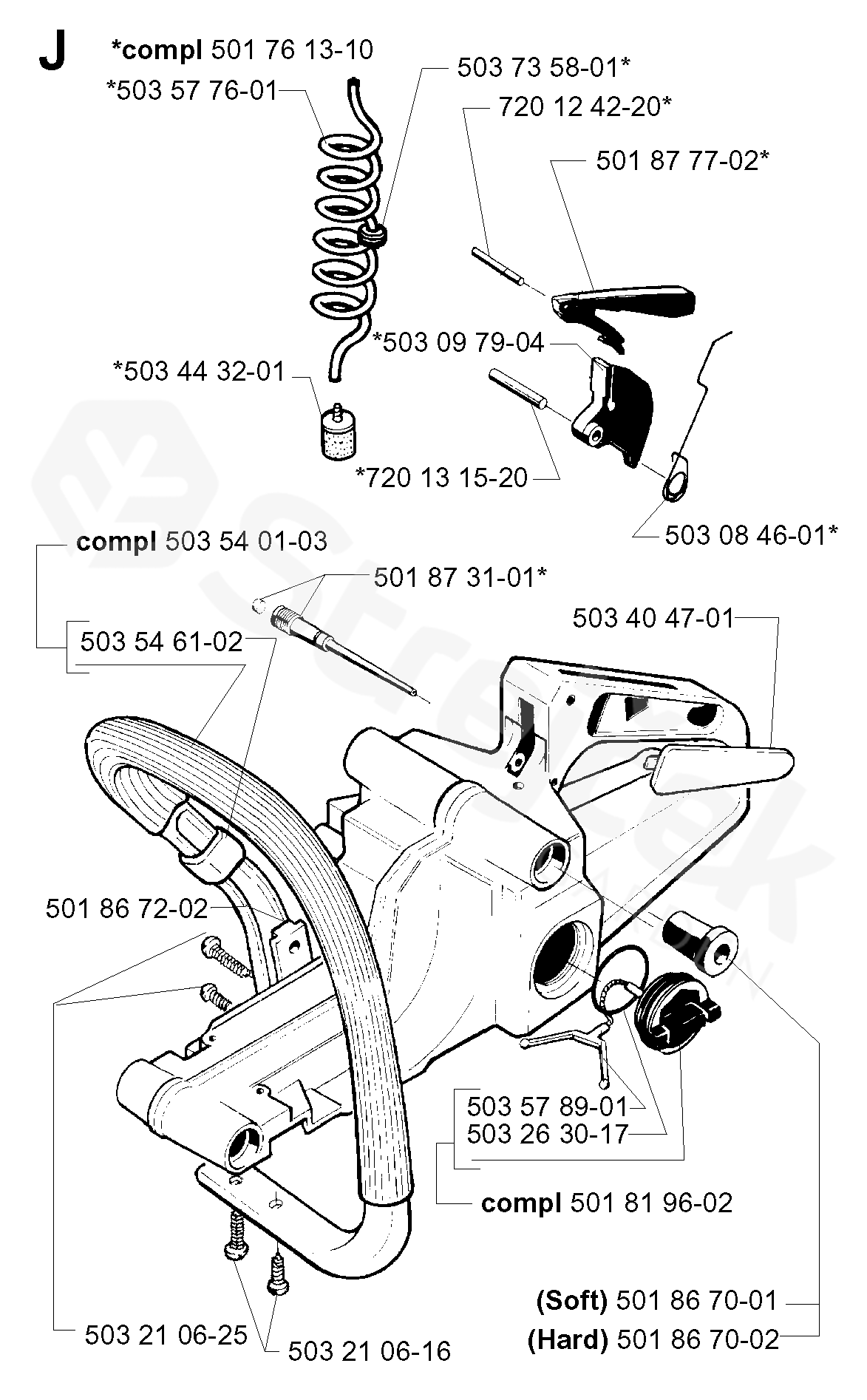 J

*compl 501 76 13-10

*503 57 76-01

503 73 58-01*

720 12 42-20*

501 87 77-02*

*503 09 79-04

*503 44 32-01

*720 13 15-20

503 08 46-01*

compl 503 54 01-03

501 87 31-01*

503 54 61-02

503 40 47-01

501 86 72-02

503 57 89-01

503 26 30-17

compl 501 81 96-02

(Soft) 501 86 70-01

(Hard) 501 86 70-02

503 21 06-25

503 21 06-16