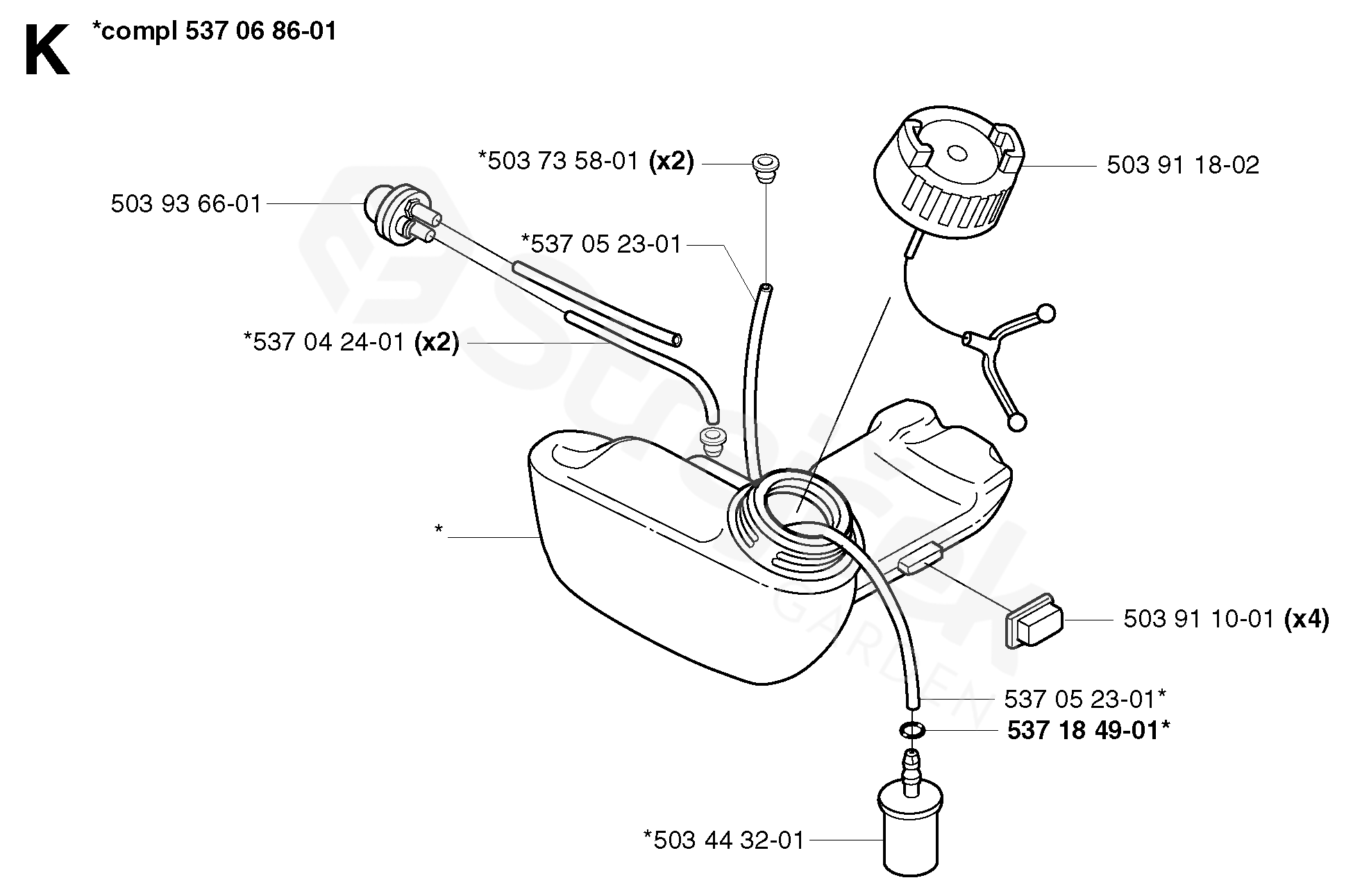 K *compl 537 06 86-01

*503 73 58-01 (x2)

503 91 18-02

503 93 66-01

*537 05 23-01

*537 04 24-01 (x2)

*

503 91 10-01 (x4)

537 05 23-01*

537 18 49-01*

*503 44 32-01

GARDEN