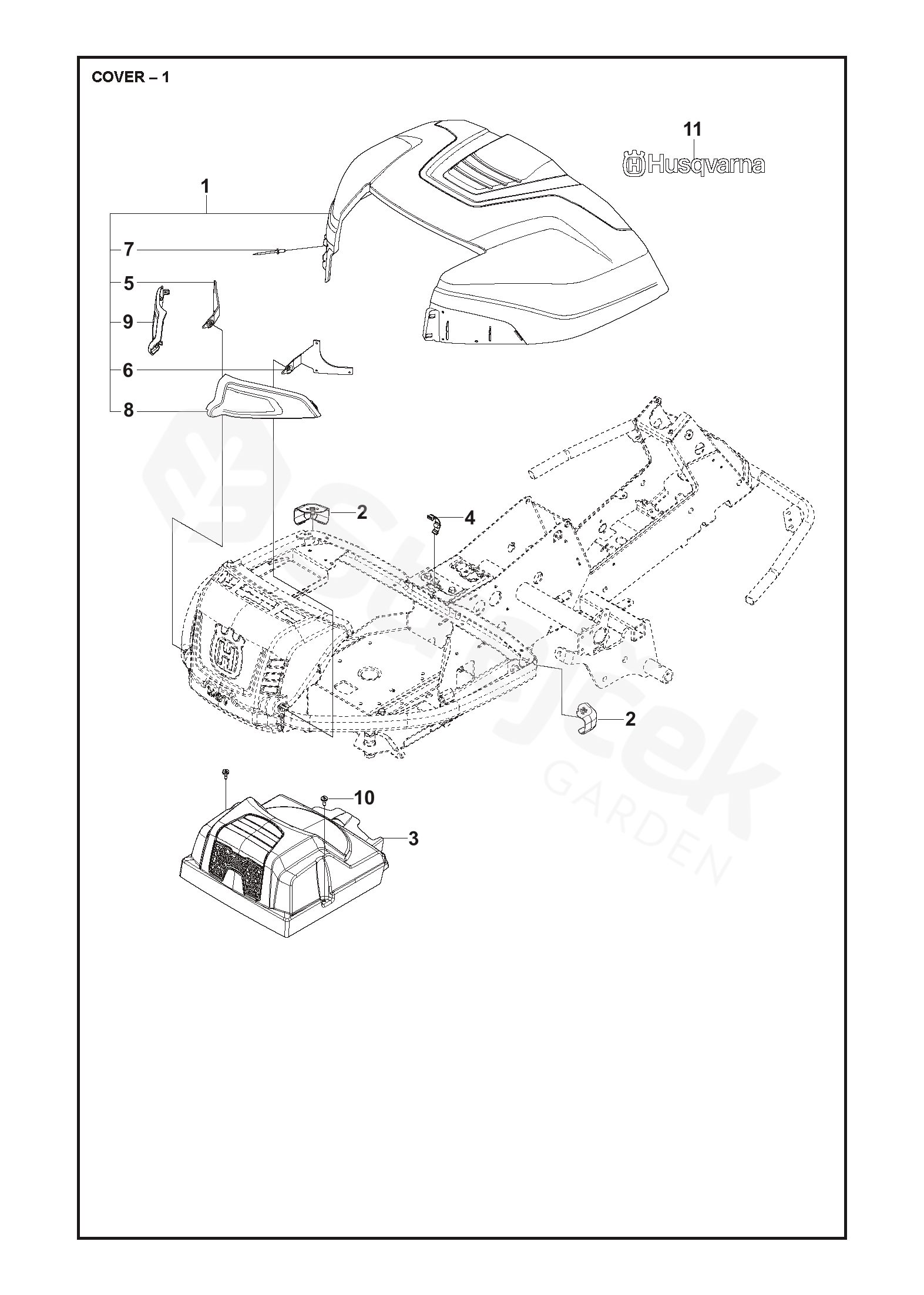 COVER – 1

11
Husqvarna

1
7
5
9
6
8
2
4
2
10
3

GARDEN