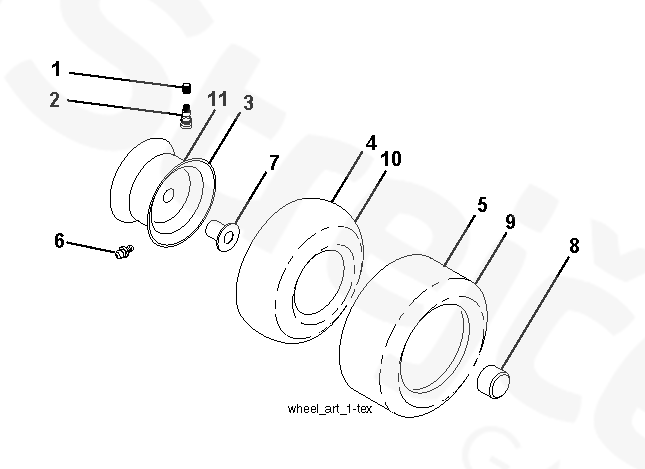 1
2
11
3
7
4
10
5
9
8
6
wheel_art_1-tex