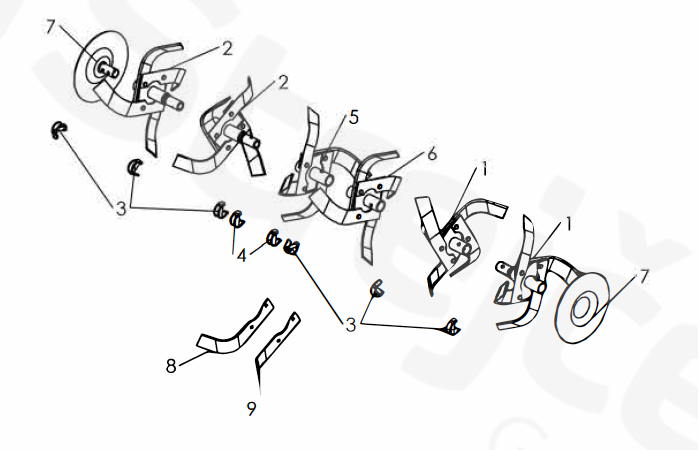 7
2
2
5
6
1
1
7
3
4
3
8
9