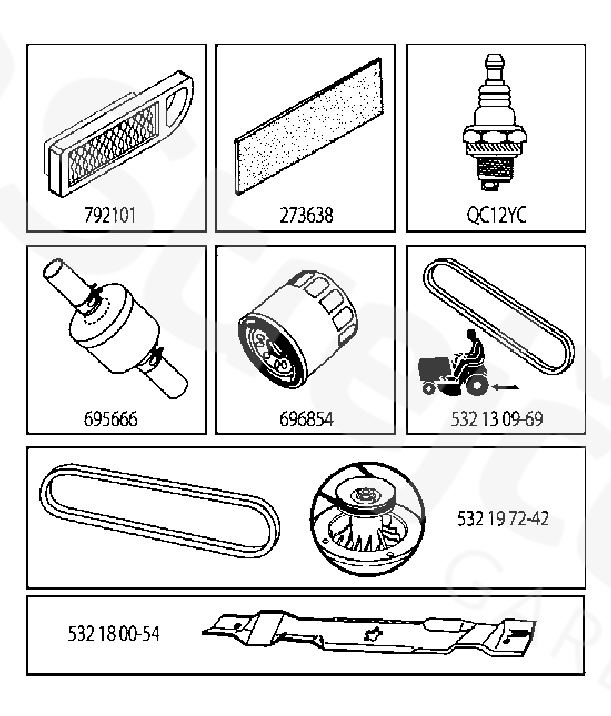 792101

273638

QC12YC

695666

696854

532 13 09-69

532 19 72-42

532 18 00-54