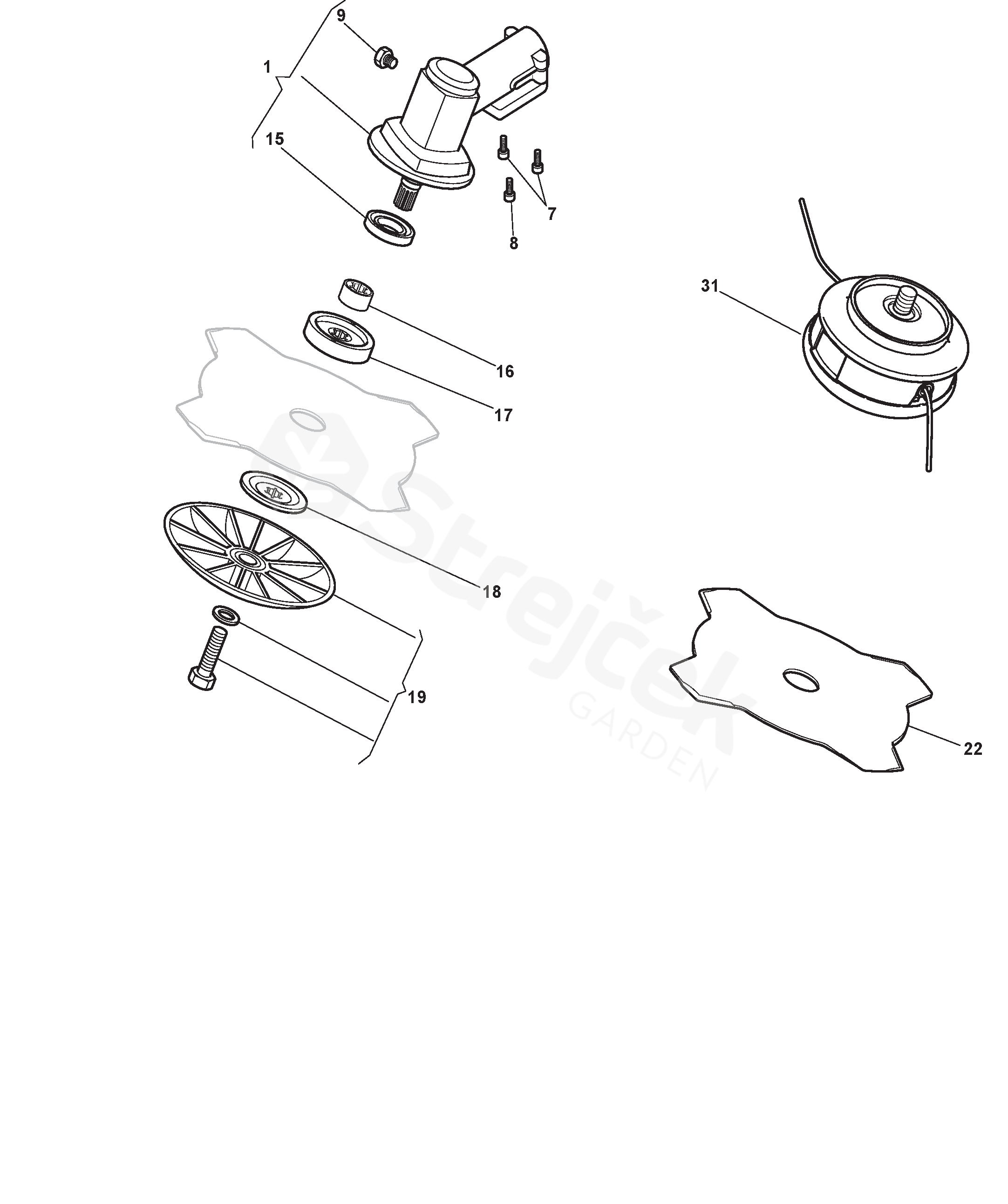 9
1
15
7
8
31
16
17
18
19
22
Strejček
GARDEN