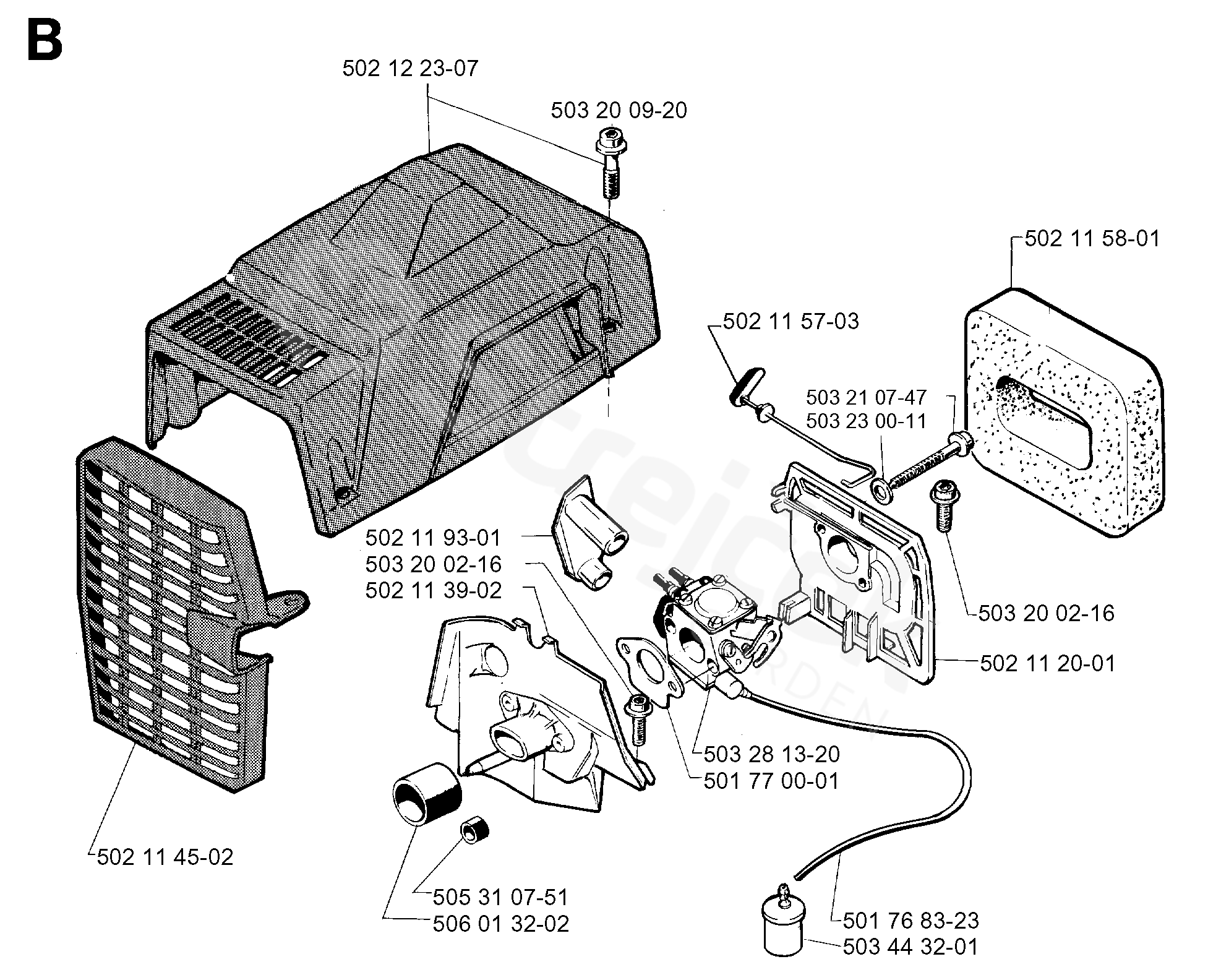 B

502 12 23-07

503 20 09-20

502 11 58-01

502 11 57-03

503 21 07-47
503 23 00-11

502 11 93-01
503 20 02-16
502 11 39-02

503 20 02-16

502 11 20-01

503 28 13-20
501 77 00-01

502 11 45-02

505 31 07-51
506 01 32-02

501 76 83-23
503 44 32-01