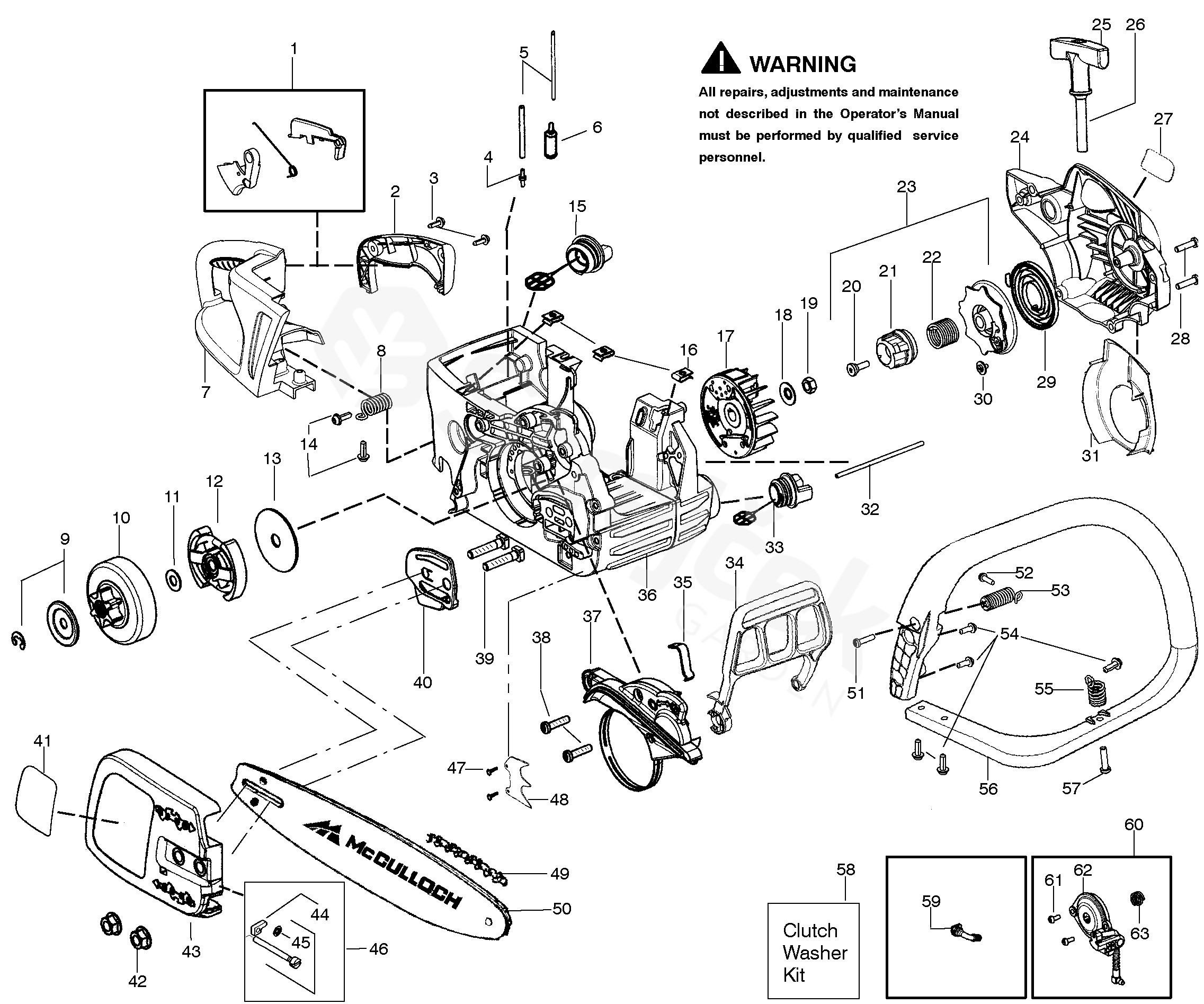 WARNING

All repairs, adjustments and maintenance not described in the Operator's Manual must be performed by qualified service personnel.

1
2
3
4
5
6
7
8
9
10
11
12
13
14
15
16
17
18
19
20
21
22
23
24
25
26
27
28
29
30
31
32
33
34
35
36
37
38
39
40
41
42
43
44
45
46
47
48
49
50
51
52
53
54
55
56
57
58
59
60
61
62
63

McCULLOCH

Clutch Washer Kit