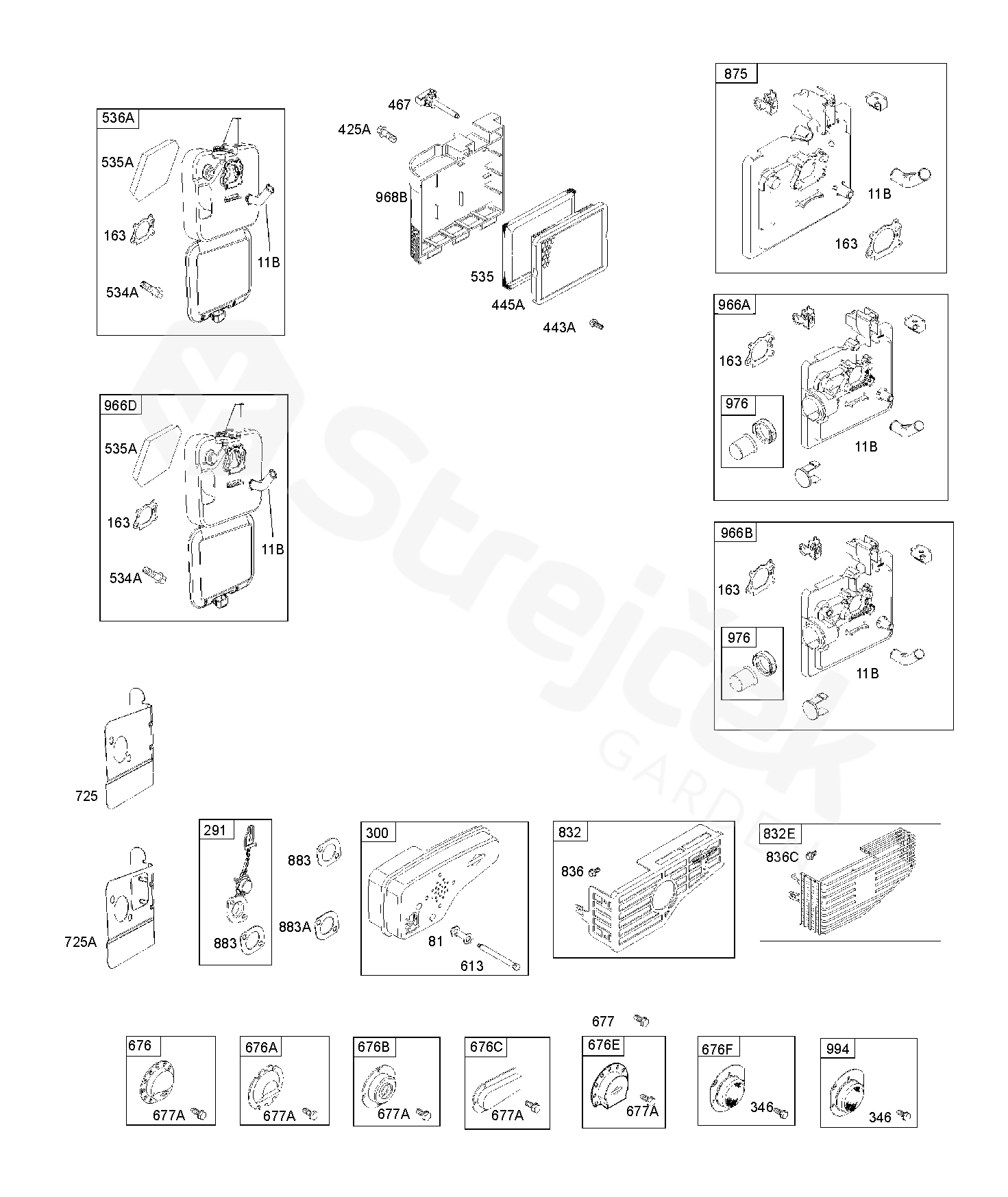 536A
535A
163
11B
534A

467
425A
968B
535
445A
443A

875
11B
163

966A
163
976
11B

966D
535A
163
11B
534A

966B
163
976
11B

Strejček GARDEN

725

725A

291
883

883
883A

300
81
613

832
836

832E
836C

677

676
677A

676A
677A

676B
677A

676C
677A

676E
677A

676F
346

994
346