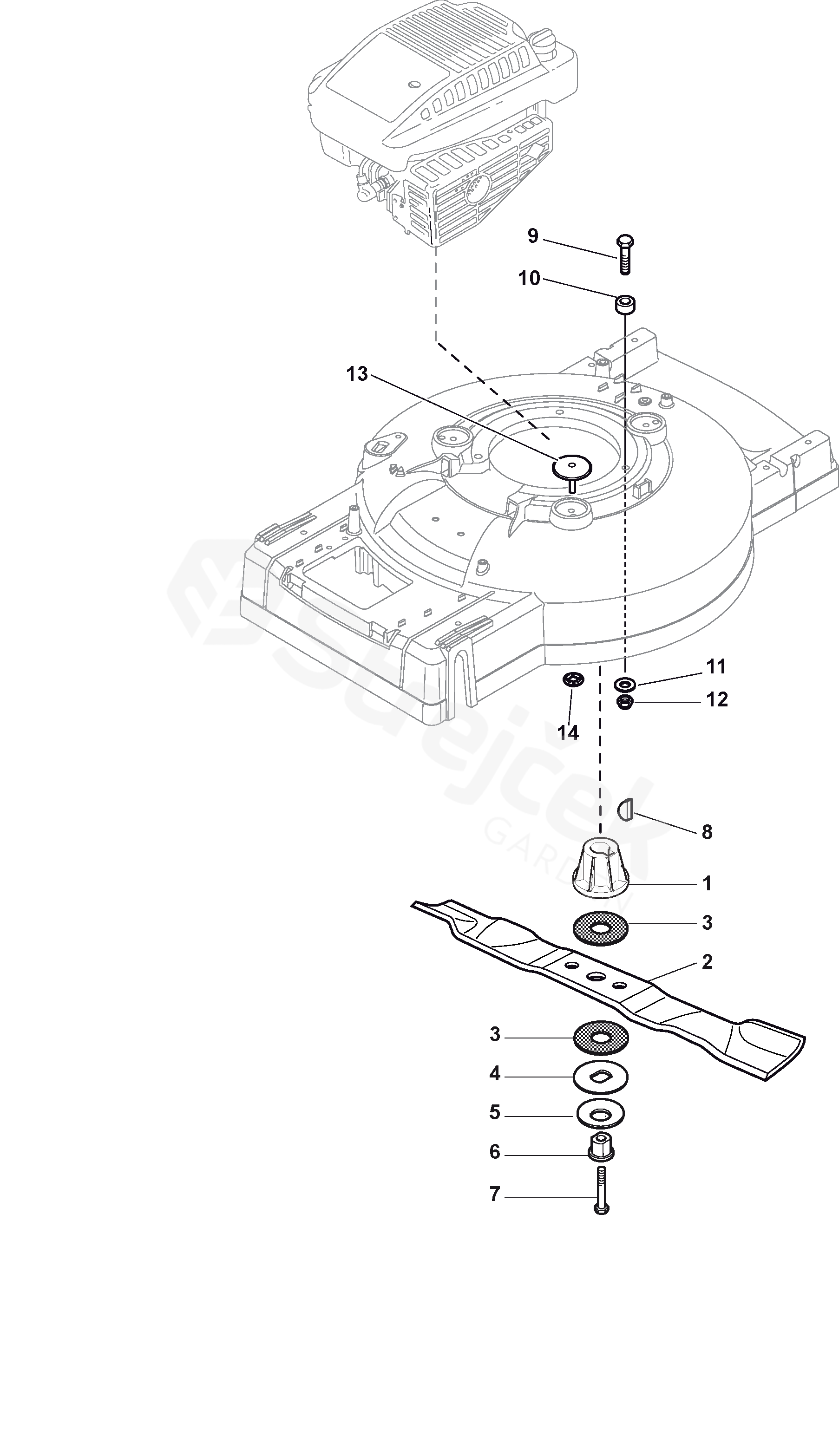 9
10
13
11
12
14
8
1
3
2
3
4
5
6
7
Strejček
GARDEN