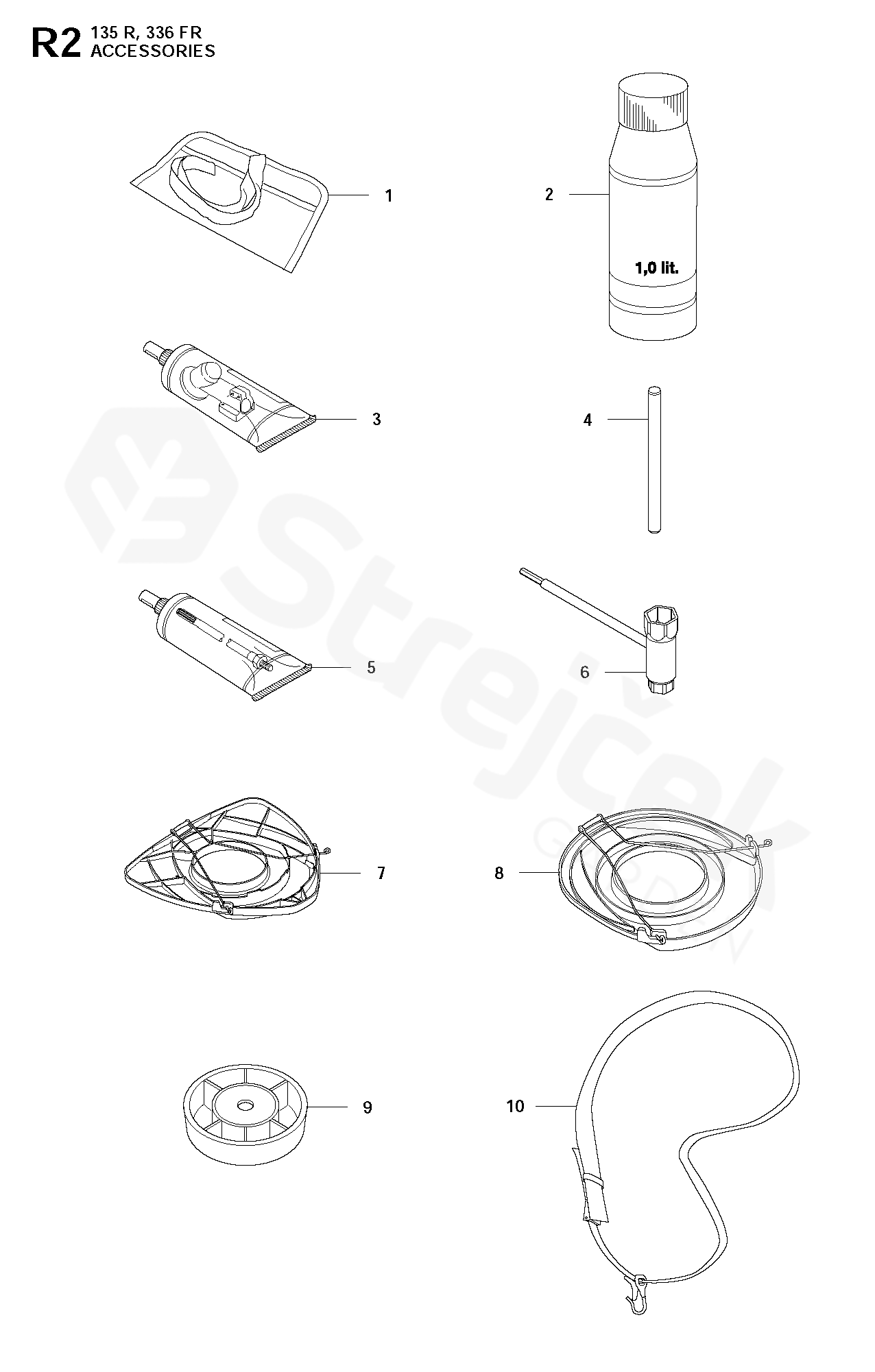 R2 135 R, 336 FR
ACCESSORIES

1

2

1,0 lit.

3

4

5

6

7

8

9

10

Strejček
GARDEN