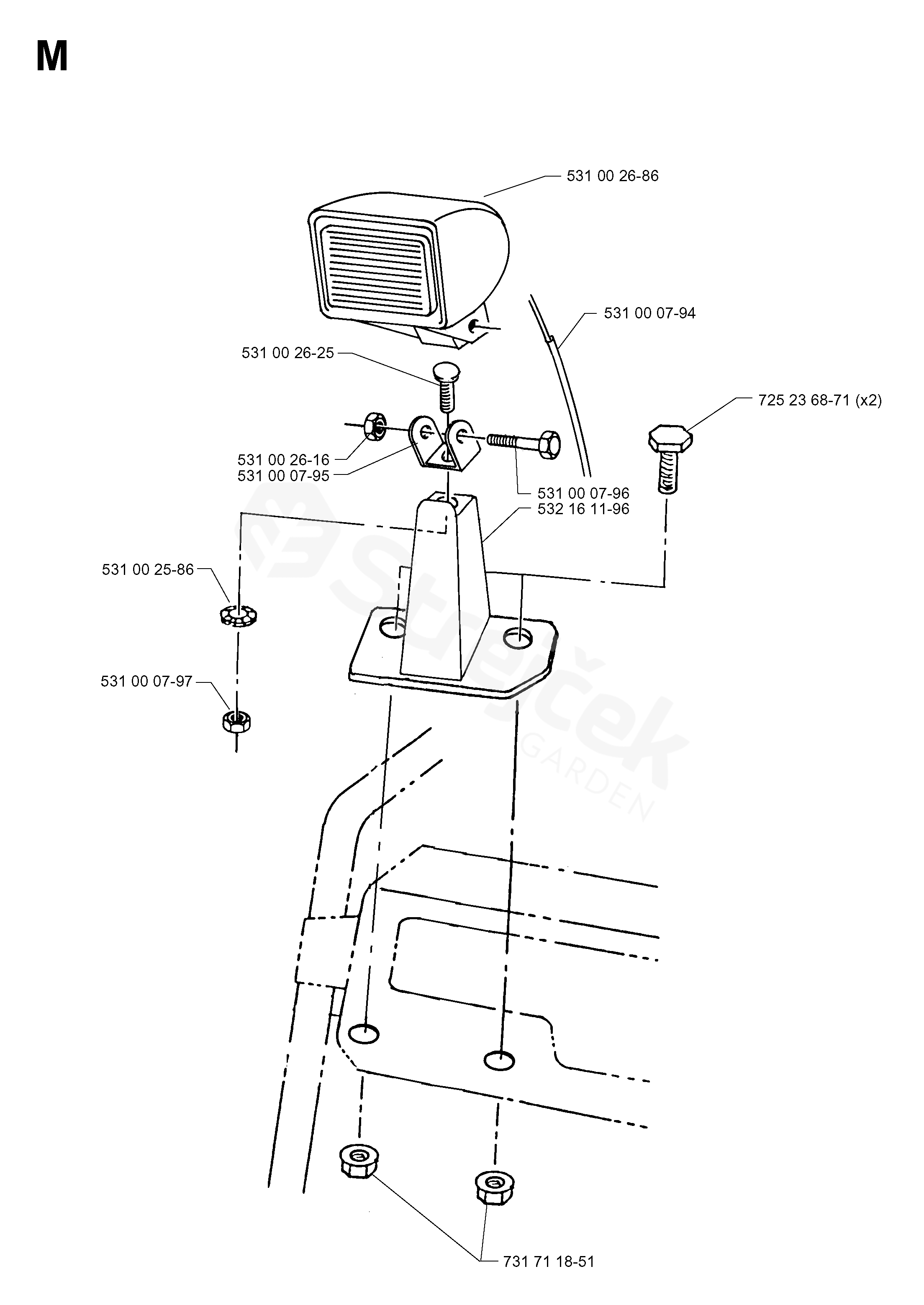 M

531 00 26-86

531 00 07-94

531 00 26-25

725 23 68-71 (x2)

531 00 26-16
531 00 07-95

531 00 07-96
532 16 11-96

531 00 25-86

531 00 07-97

Strejček GARDEN

731 71 18-51