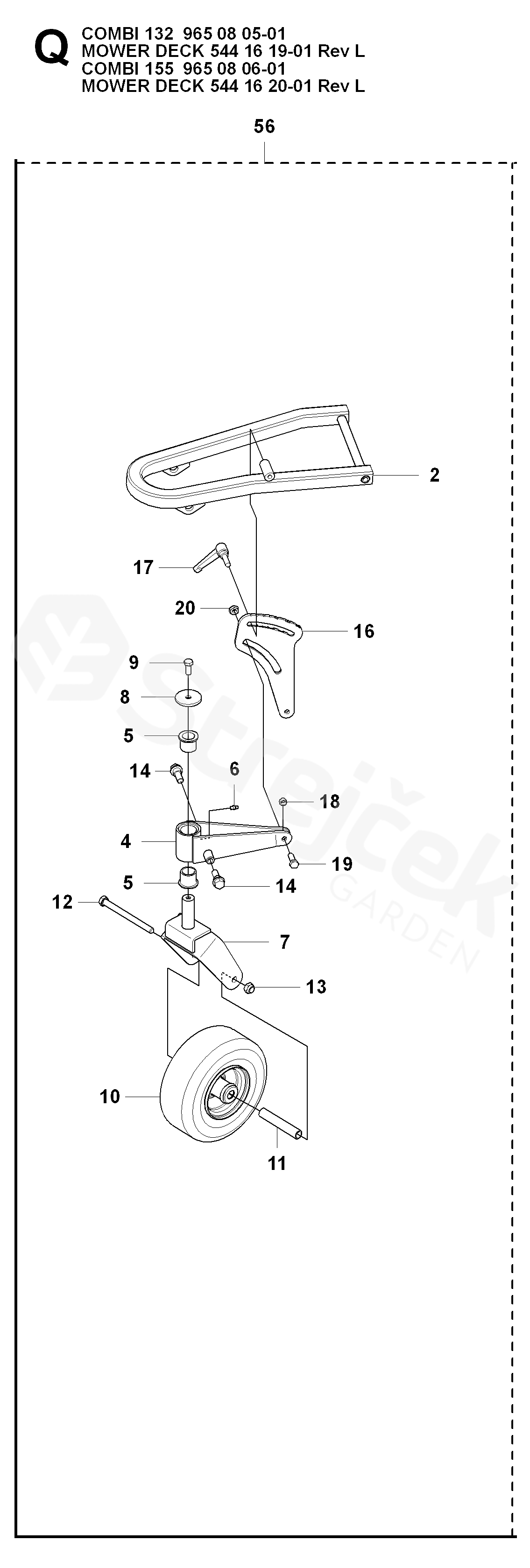 Q
COMBI 132 965 08 05-01
MOWER DECK 544 16 19-01 Rev L
COMBI 155 965 08 06-01
MOWER DECK 544 16 20-01 Rev L

56

2
17
20
16
9
8
5
14
6
18
4
19
5
14
12
7
13
10
11

strejček GARDEN