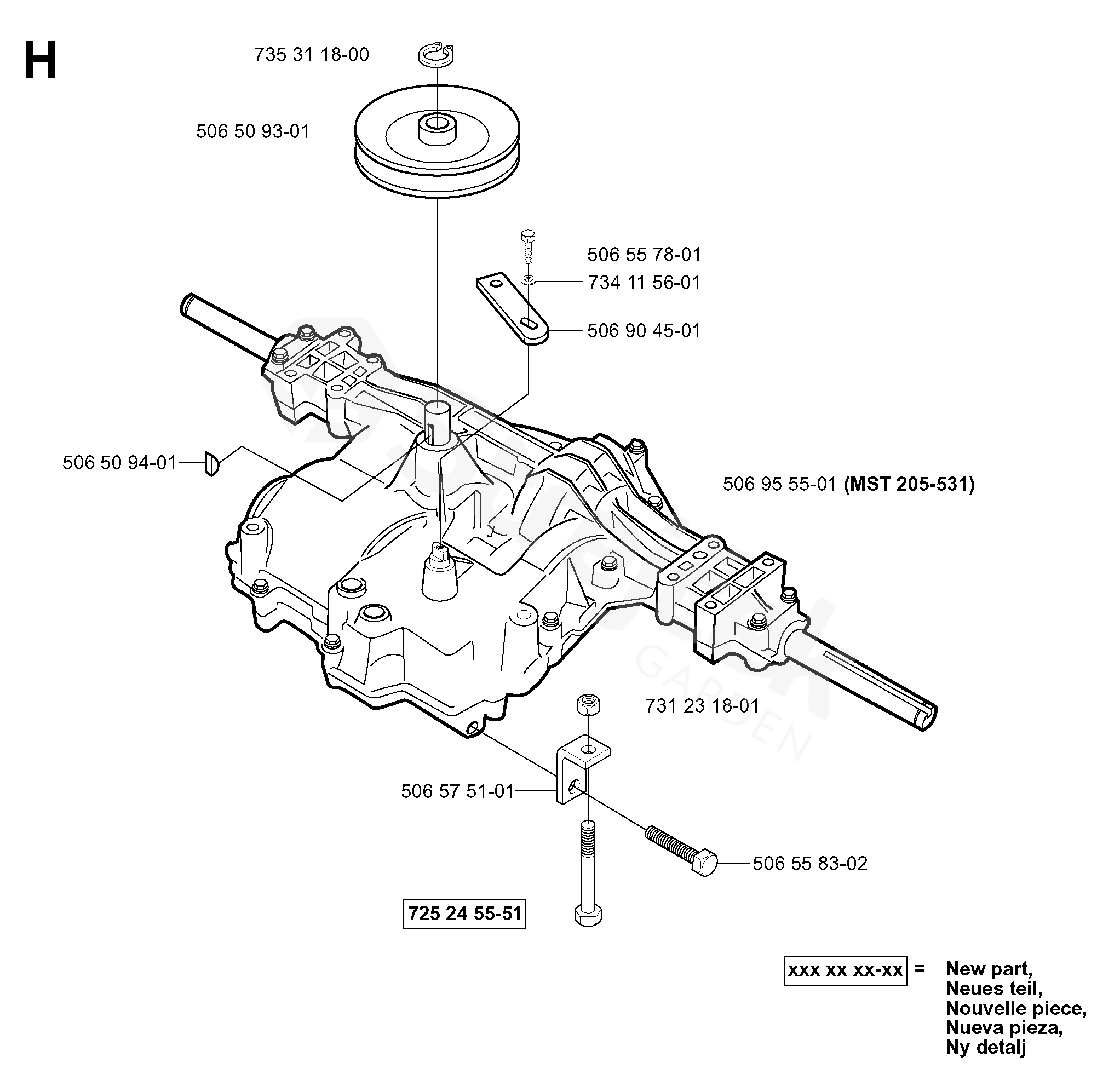 H

735 31 18-00

506 50 93-01

506 55 78-01

734 11 56-01

506 90 45-01

506 50 94-01

506 95 55-01 (MST 205-531)

GARDEN

731 23 18-01

506 57 51-01

506 55 83-02

725 24 55-51

xxx xx xx-xx = New part, Neues teil, Nouvelle piece, Nueva pieza, Ny detalj