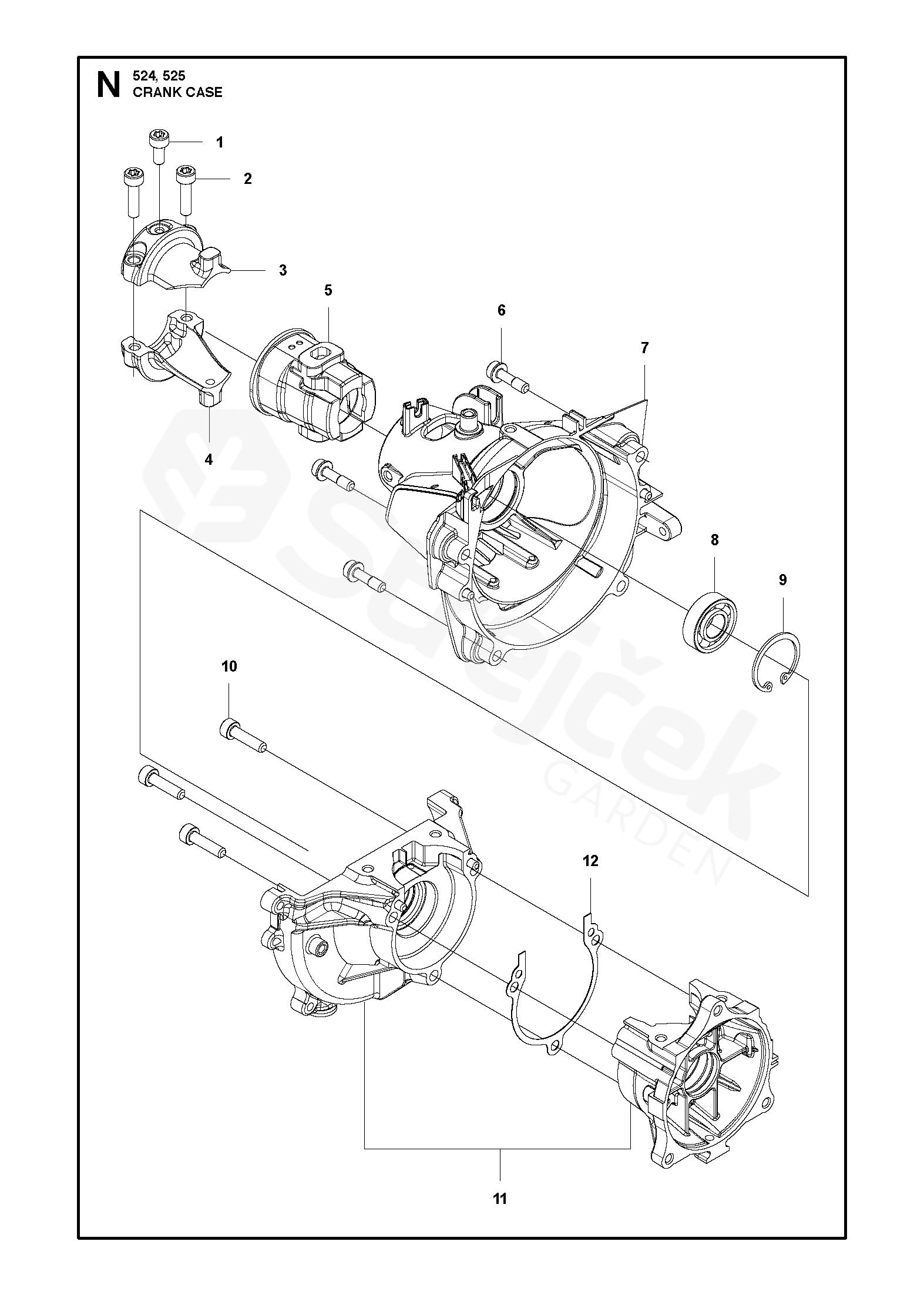 N 524, 525
CRANK CASE

1
2
3
5
6
7
4
8
9
10
12
11

Stejček
GARDEN