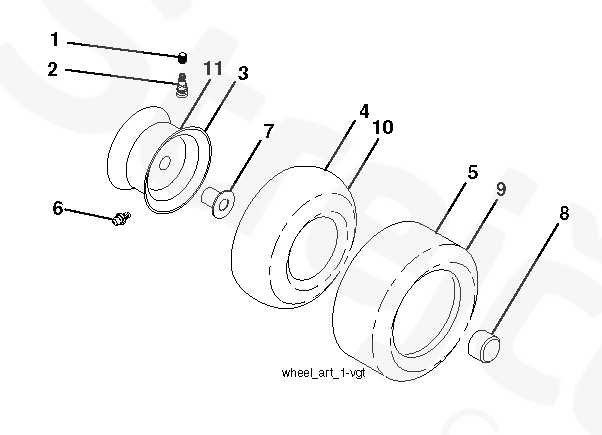 1
2
11
3
7
4
10
5
9
8
6
wheel_art_1-vgt