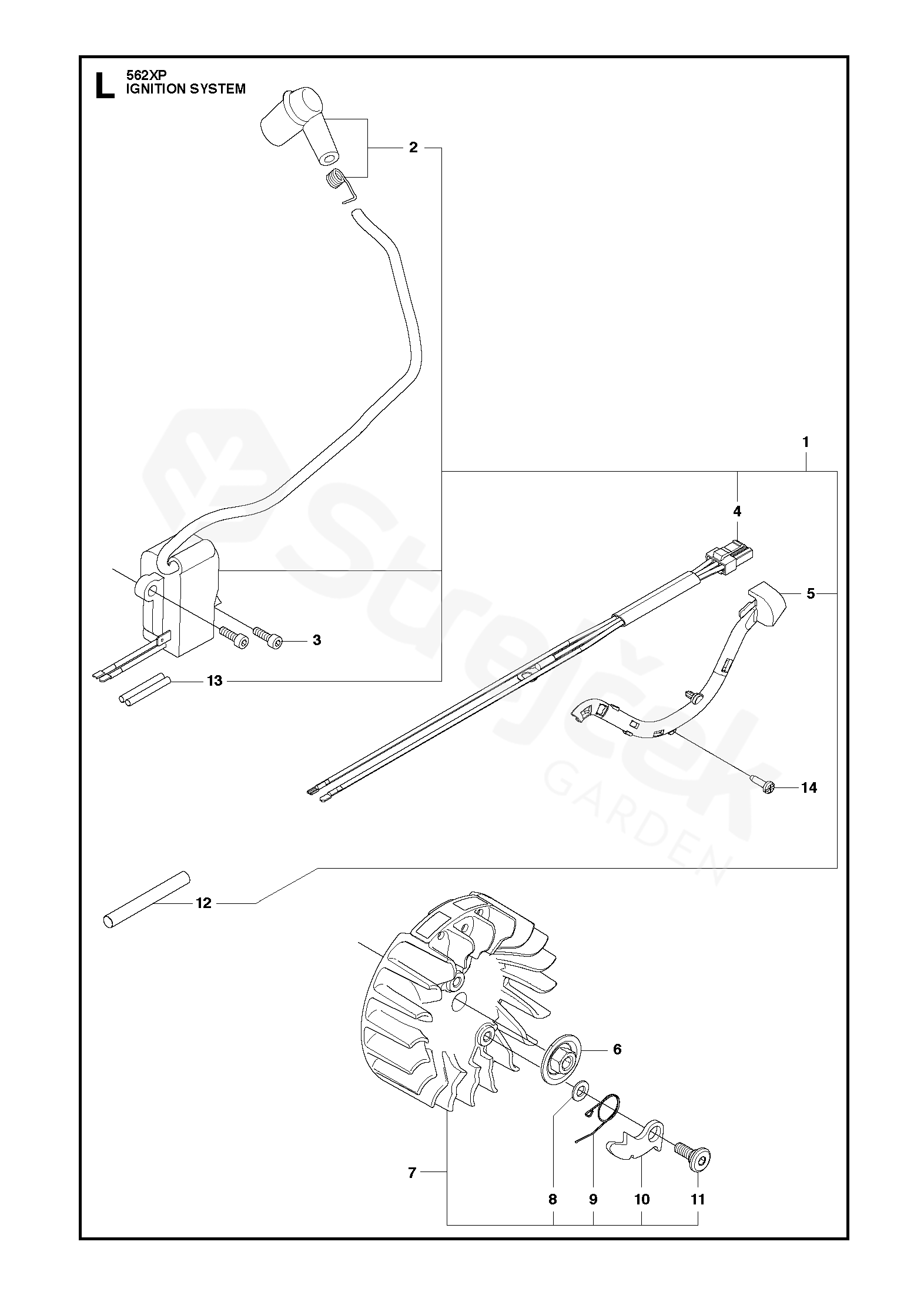 L
562XP
IGNITION SYSTEM

2
1
4
5
3
13
14
12
6
7
8
9
10
11

Strejček
GARDEN