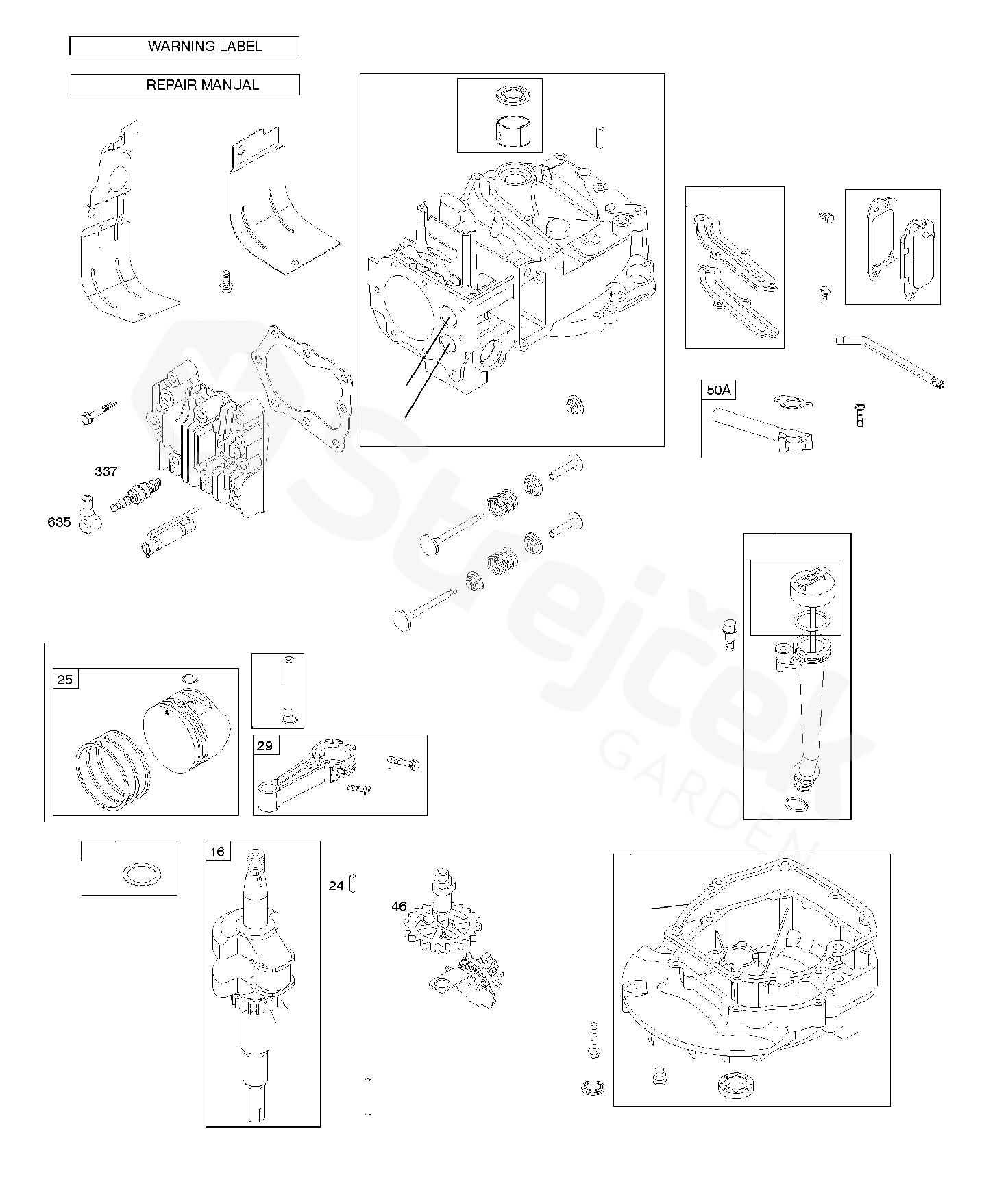 WARNING LABEL

REPAIR MANUAL

50A

337

635

25

29

16

24

46

Strejček GARDEN