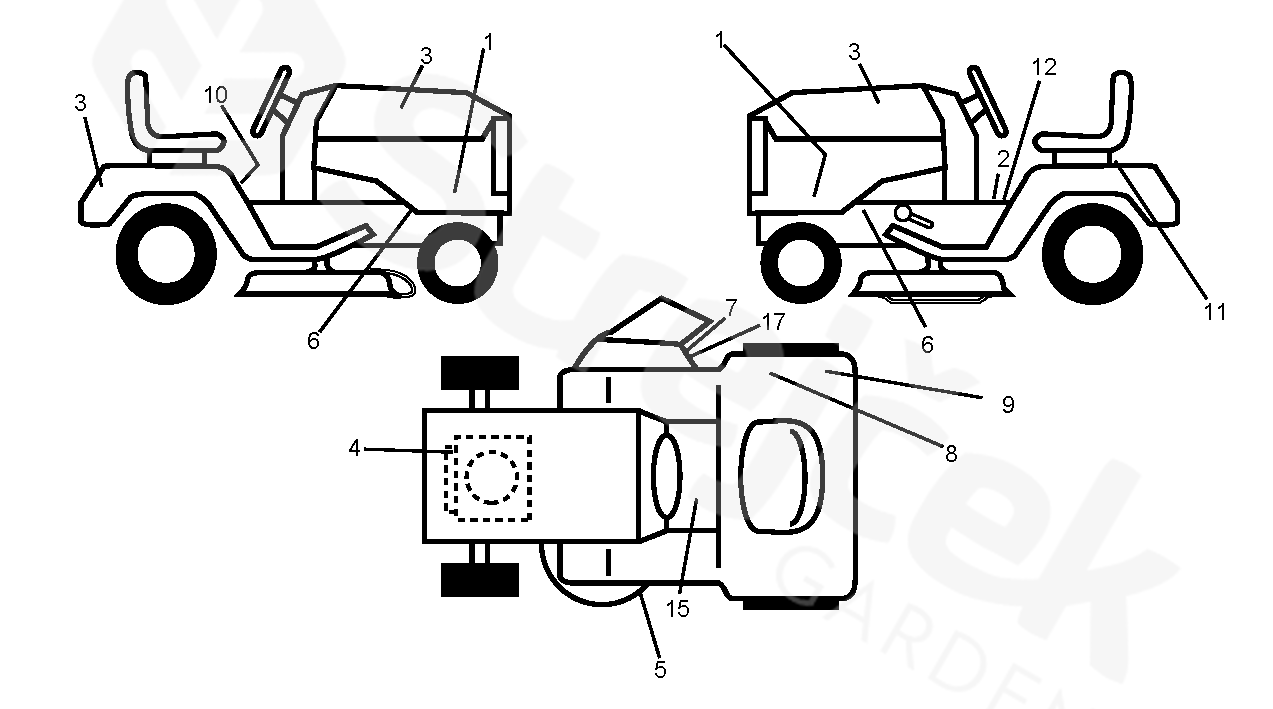 3
10
3
1
6
1
3
12
2
11
6
7
17
9
8
4
15
5
GARDEN