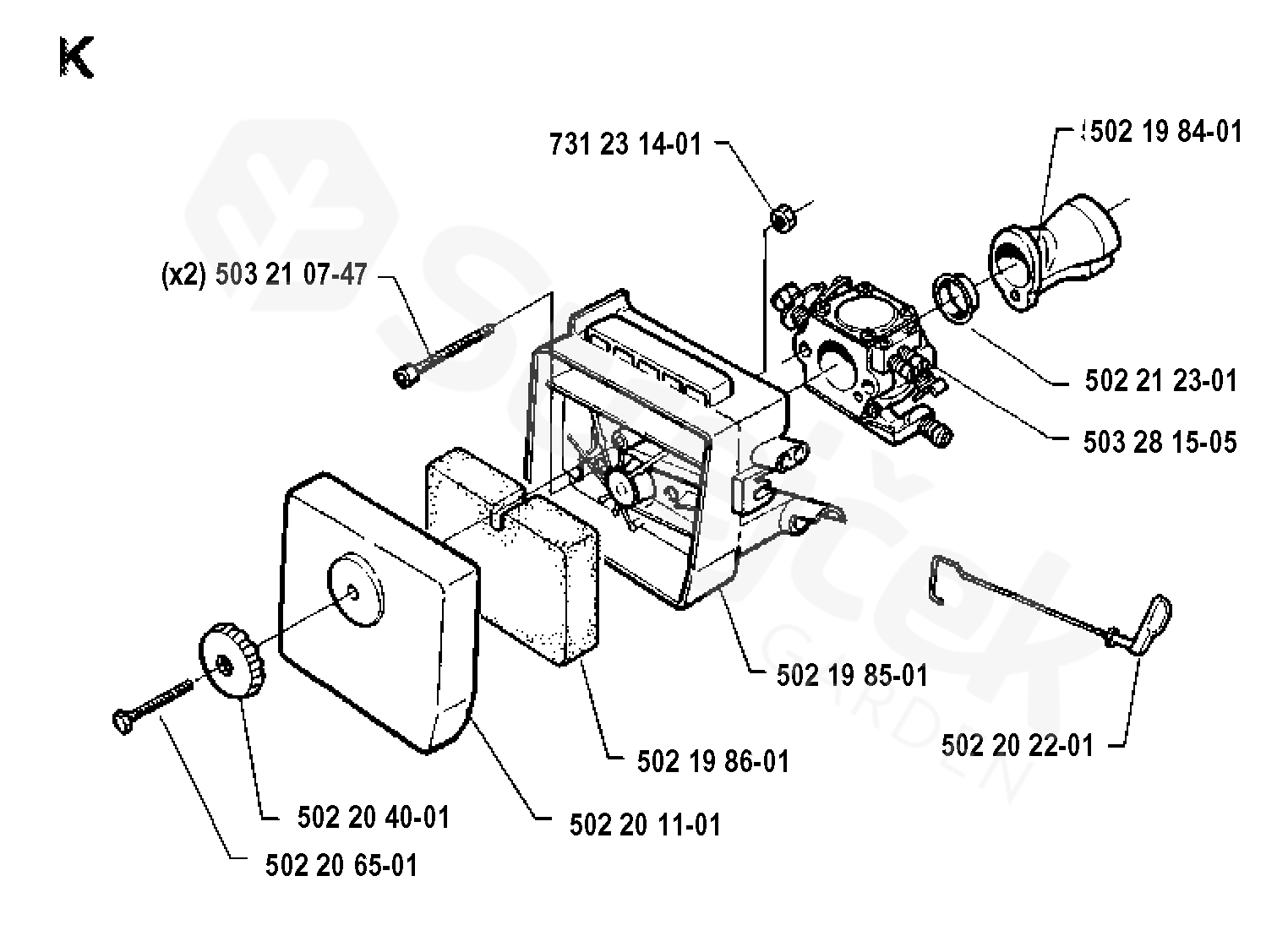 K

731 23 14-01

502 19 84-01

(x2) 503 21 07-47

502 21 23-01

503 28 15-05

502 19 85-01

502 20 22-01

502 19 86-01

502 20 40-01

502 20 11-01

502 20 65-01

GARDEN