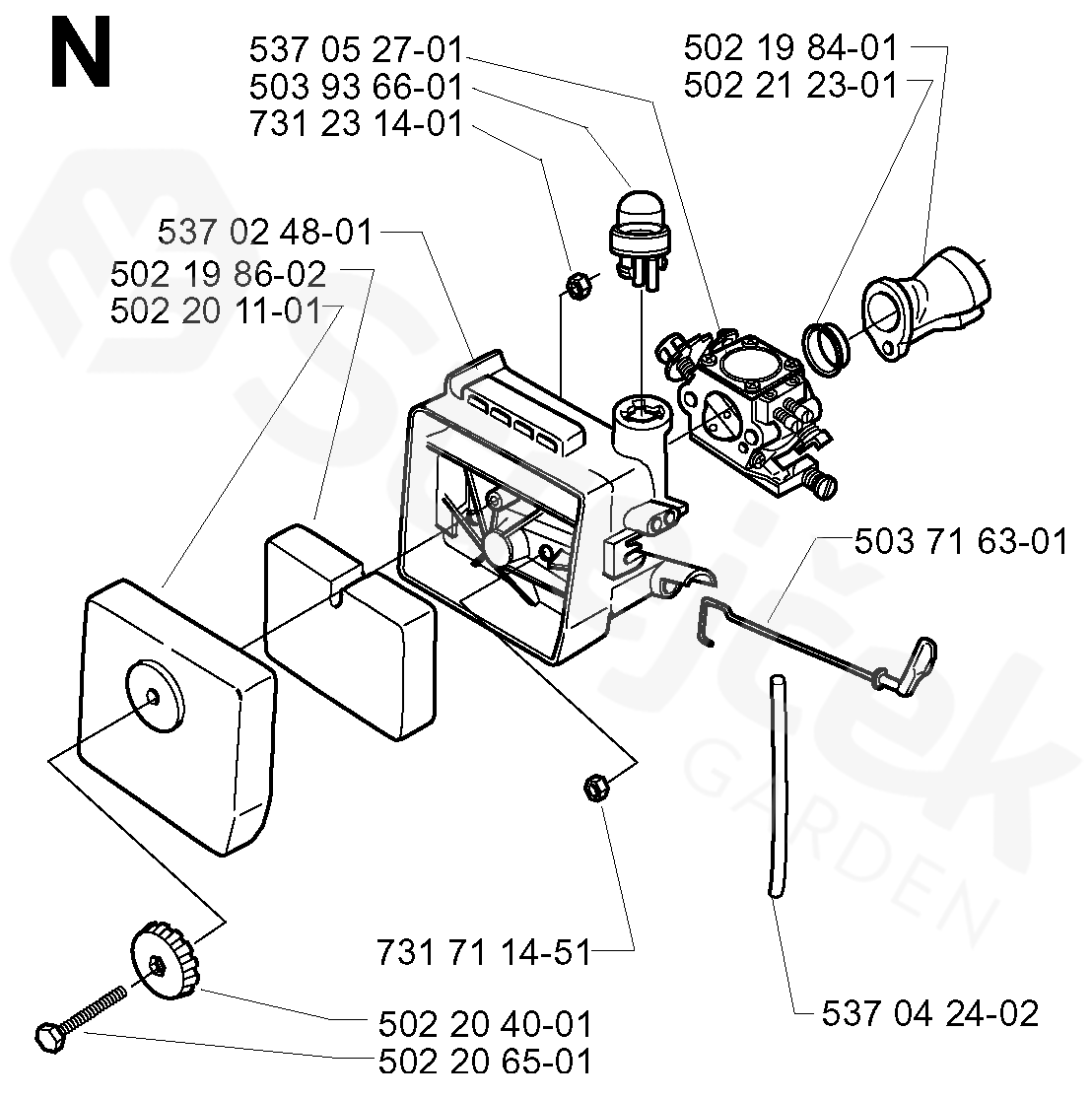 N

537 05 27-01
503 93 66-01
731 23 14-01

502 19 84-01
502 21 23-01

537 02 48-01
502 19 86-02
502 20 11-01

503 71 63-01

731 71 14-51

537 04 24-02

502 20 40-01
502 20 65-01

GARDEN