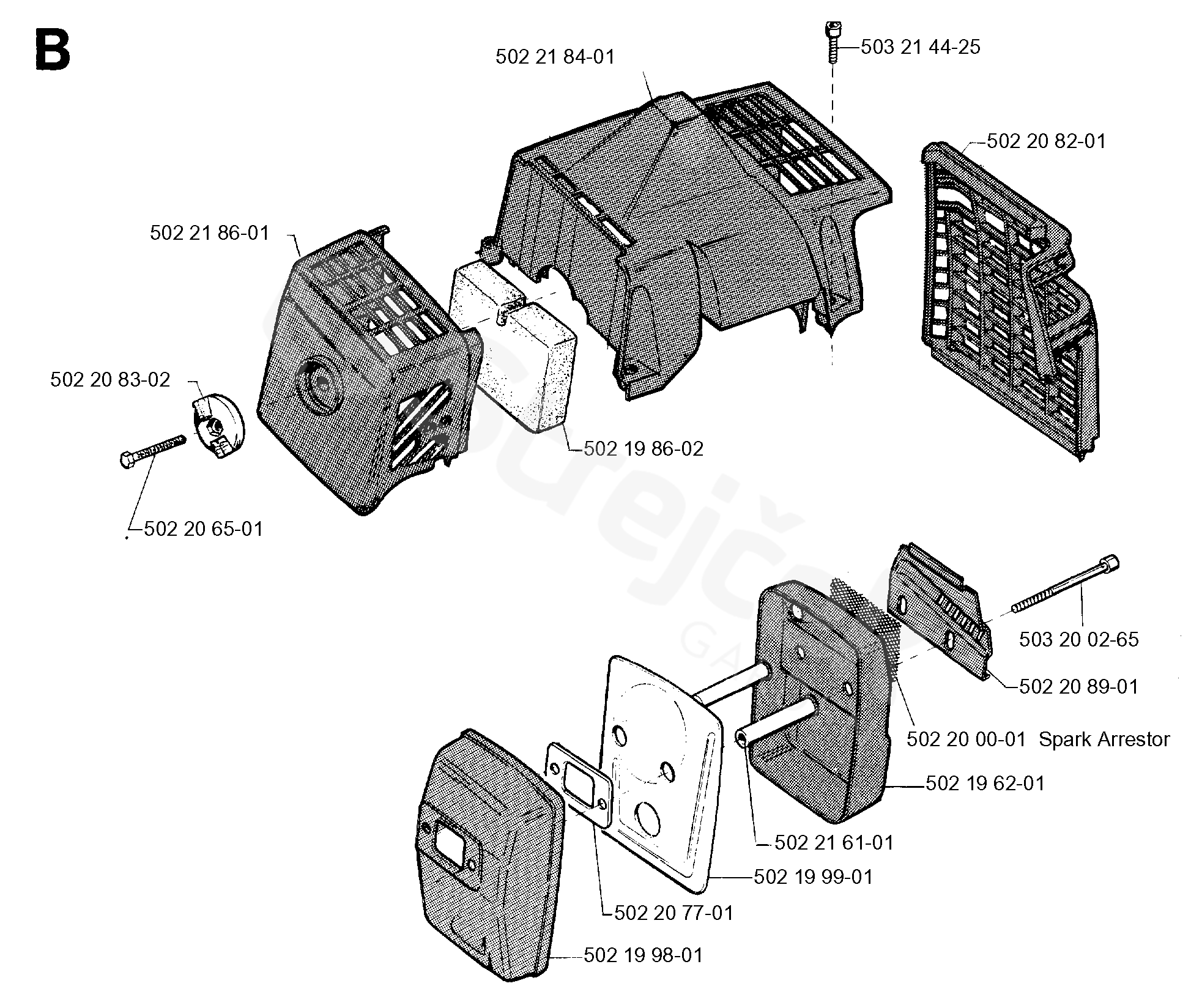 B

502 21 84-01

503 21 44-25

502 20 82-01

502 21 86-01

502 20 83-02

502 19 86-02

502 20 65-01

503 20 02-65

502 20 89-01

502 20 00-01 Spark Arrestor

502 19 62-01

502 21 61-01

502 19 99-01

502 20 77-01

502 19 98-01