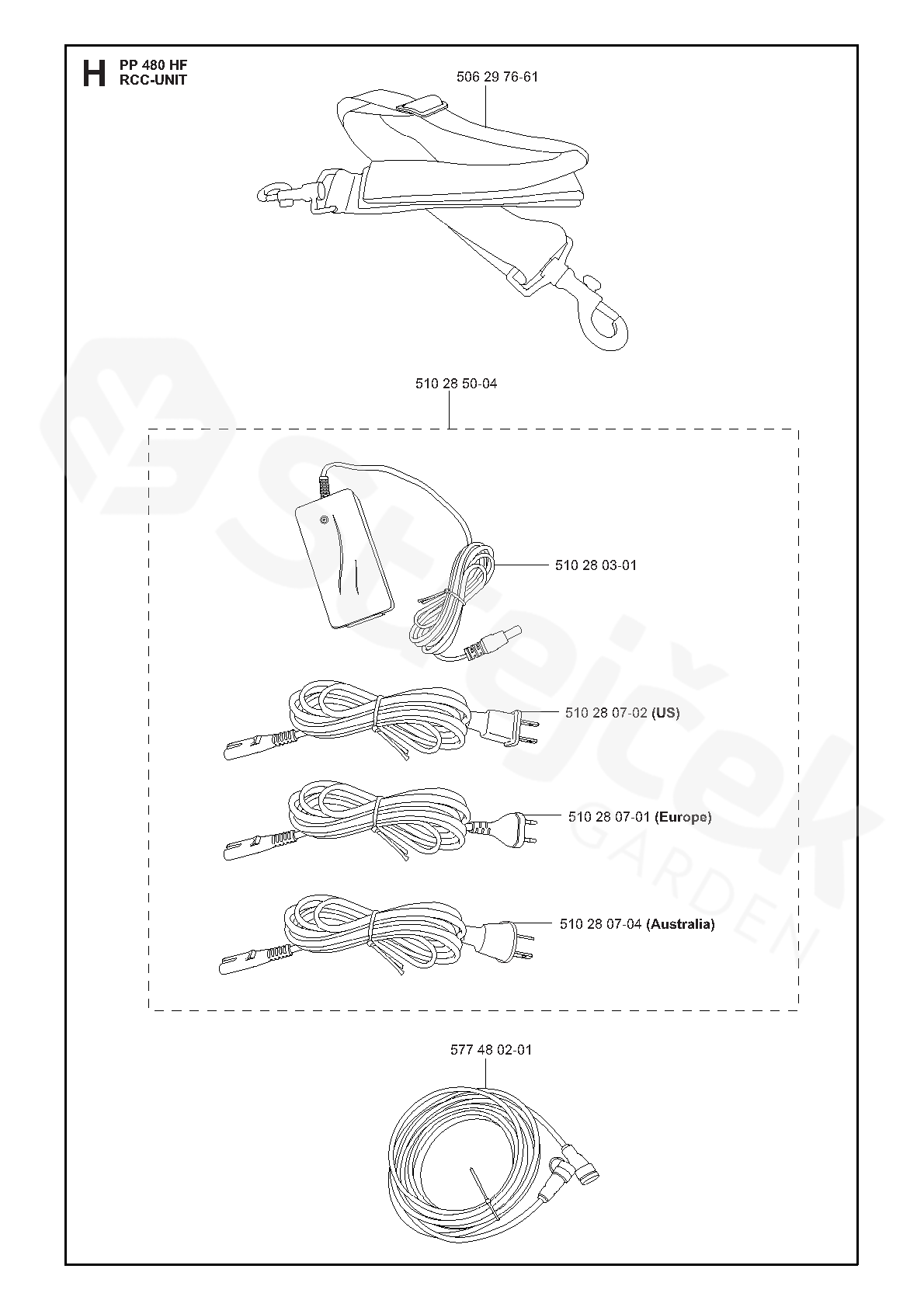 H PP 480 HF
RCC-UNIT

506 29 76-61

510 28 50-04

510 28 03-01

510 28 07-02 (US)

510 28 07-01 (Europe)

510 28 07-04 (Australia)

577 48 02-01

Stejček
GARDEN