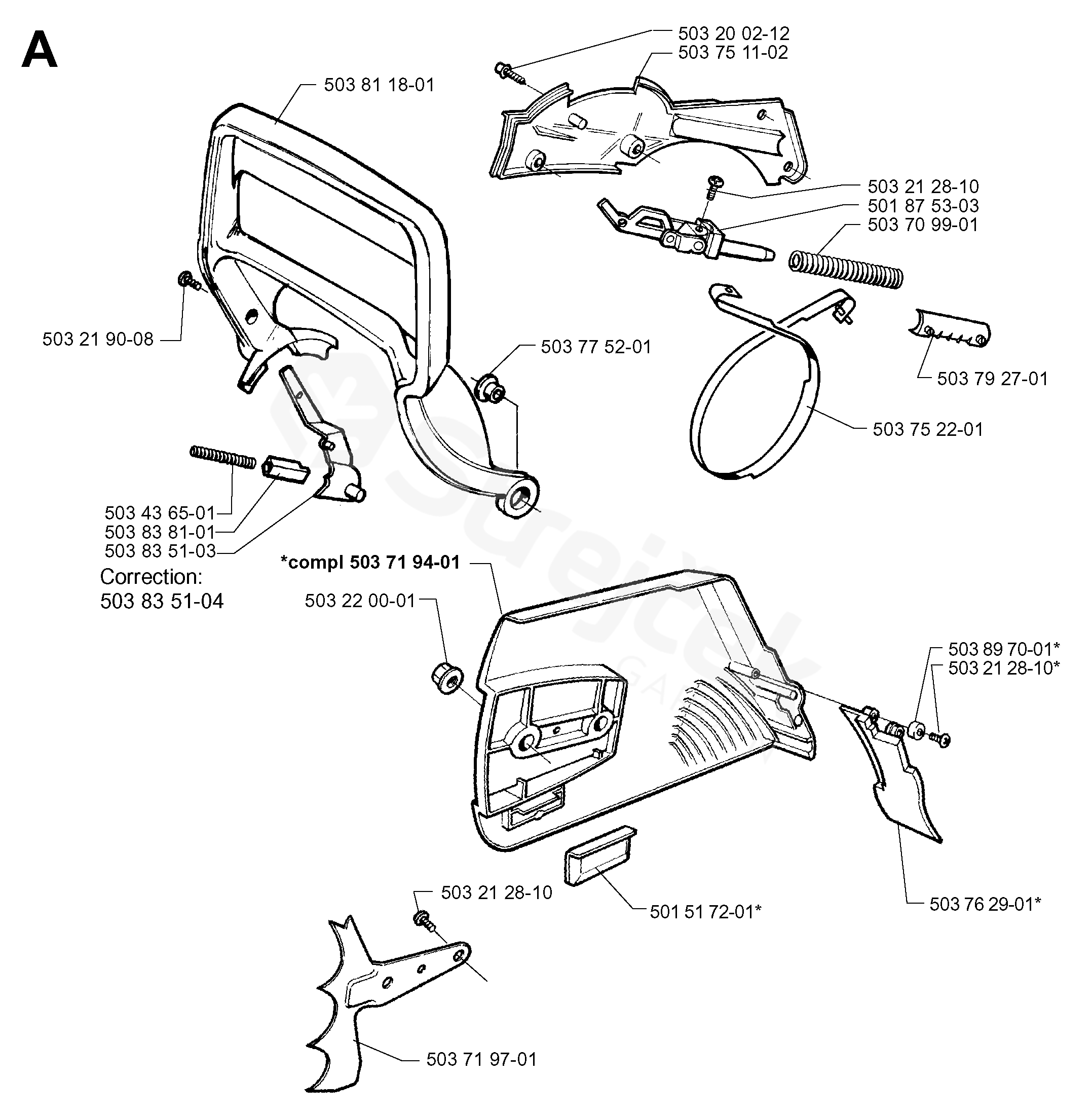 A

503 20 02-12
503 75 11-02
503 81 18-01
503 21 28-10
501 87 53-03
503 70 99-01
503 21 90-08
503 77 52-01
503 79 27-01
503 75 22-01
503 43 65-01
503 83 81-01
503 83 51-03
Correction:
503 83 51-04
*compl 503 71 94-01
503 22 00-01
503 89 70-01*
503 21 28-10*
503 21 28-10
501 51 72-01*
503 76 29-01*
503 71 97-01