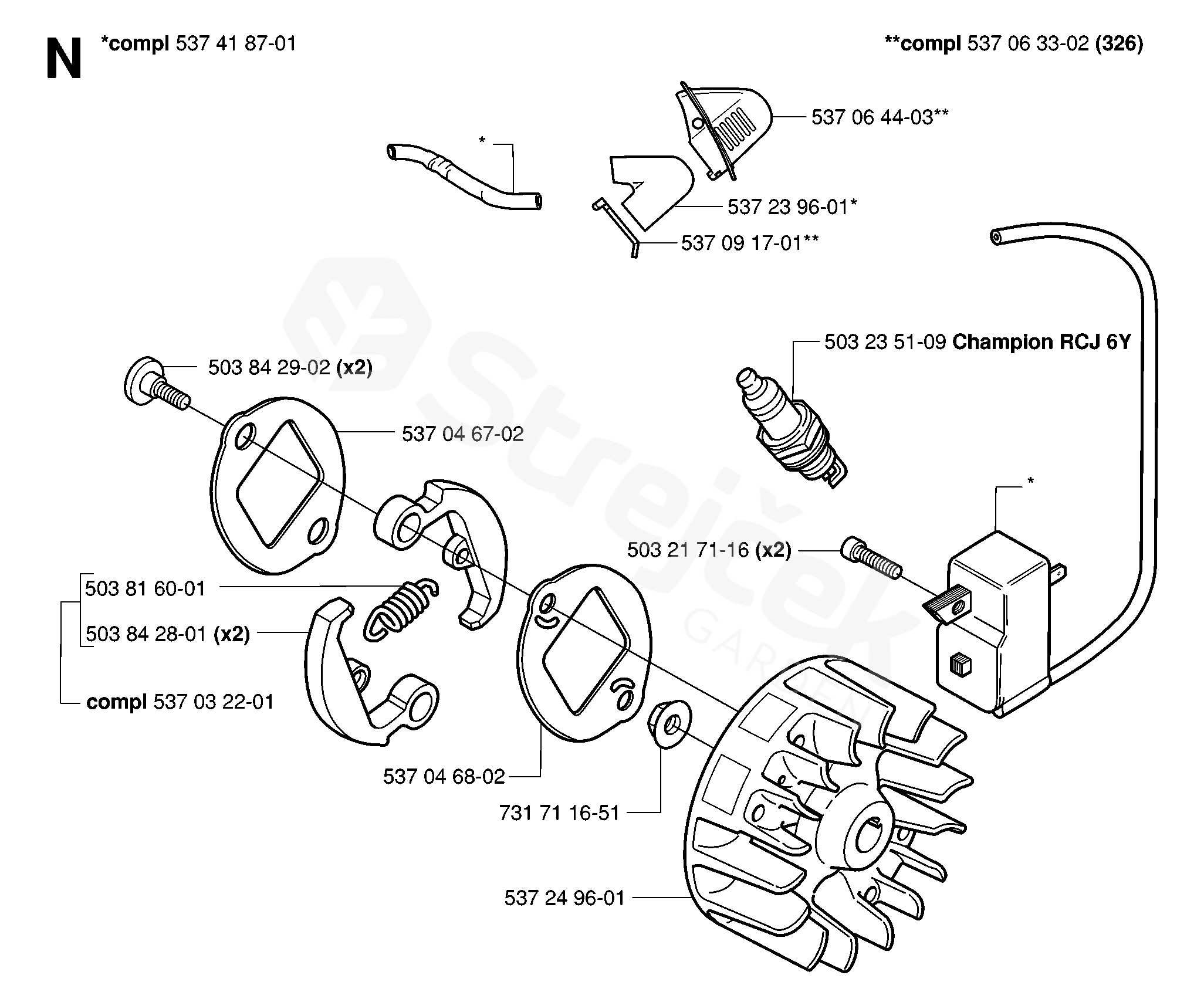 N *compl 537 41 87-01

**compl 537 06 33-02 (326)

537 06 44-03**

*

537 23 96-01*

537 09 17-01**

503 23 51-09 Champion RCJ 6Y

503 84 29-02 (x2)

537 04 67-02

*

503 21 71-16 (x2)

503 81 60-01

503 84 28-01 (x2)

compl 537 03 22-01

537 04 68-02

731 71 16-51

537 24 96-01

Strejček GARDEN