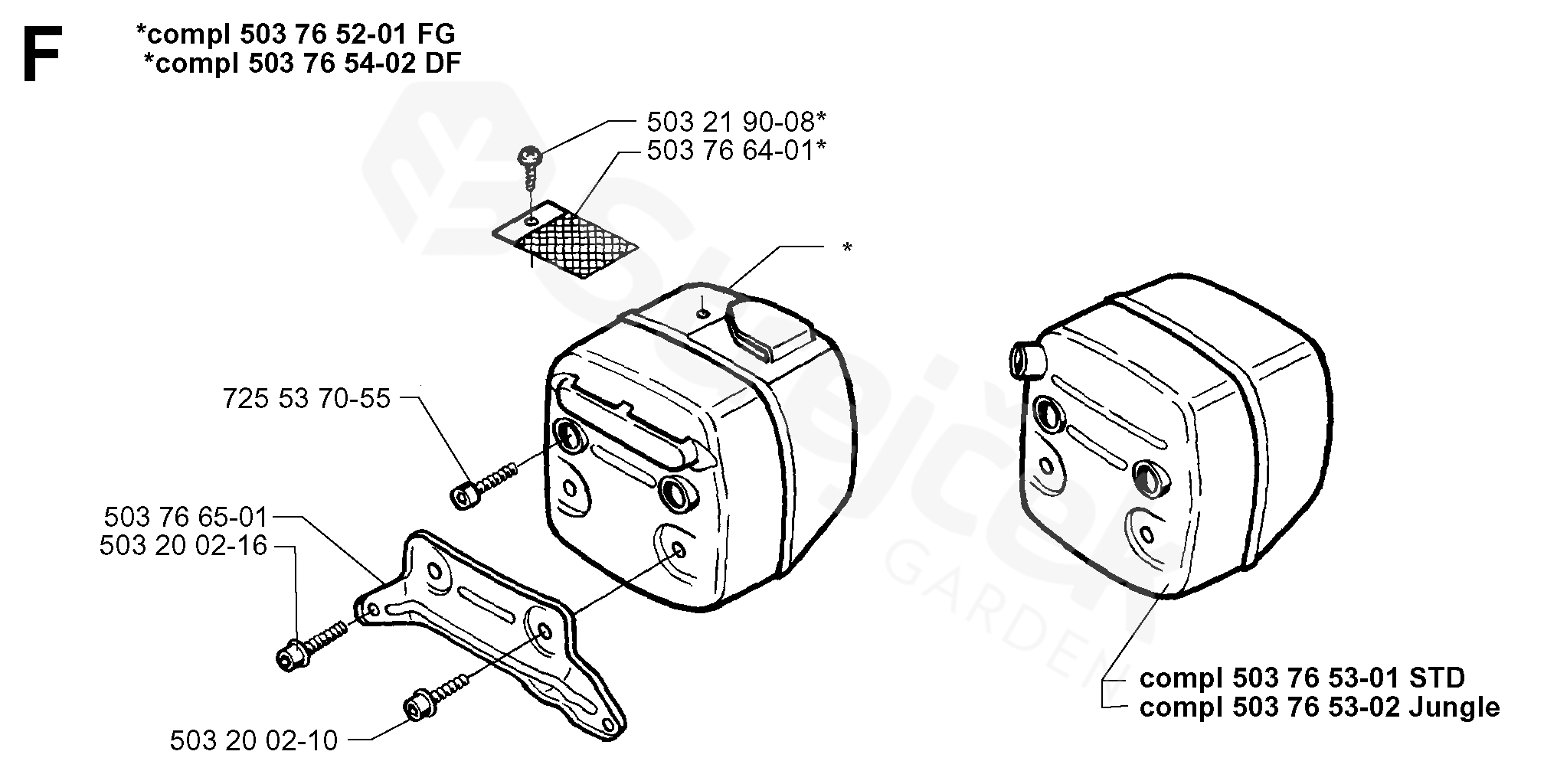 F

*compl 503 76 52-01 FG
*compl 503 76 54-02 DF

503 21 90-08*
503 76 64-01*

*

725 53 70-55

503 76 65-01
503 20 02-16

503 20 02-10

compl 503 76 53-01 STD
compl 503 76 53-02 Jungle

GARDEN