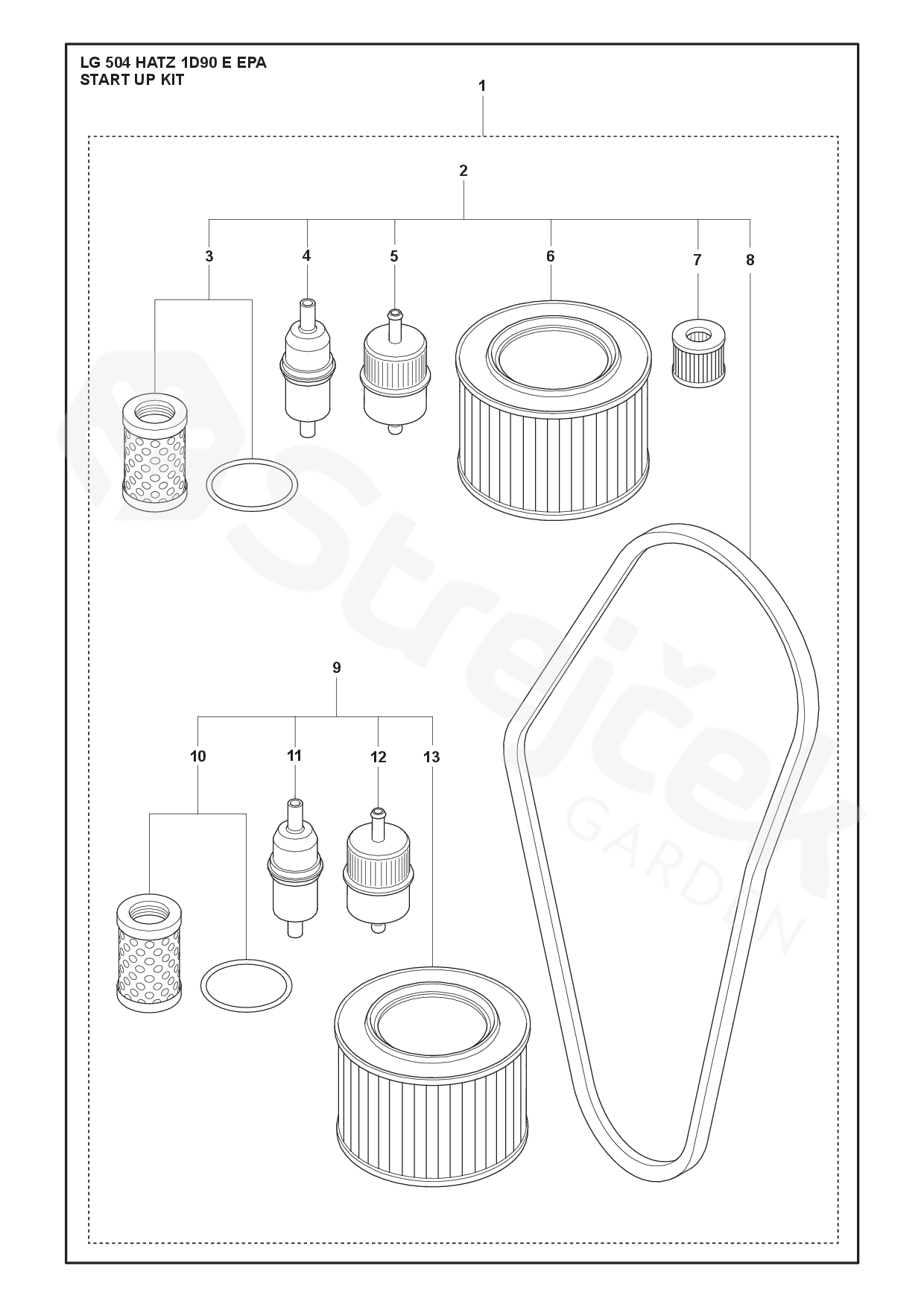 LG 504 HATZ 1D90 E EPA
START UP KIT

1

2

3 4 5 6 7 8

9

10 11 12 13

Strejček GARDEN