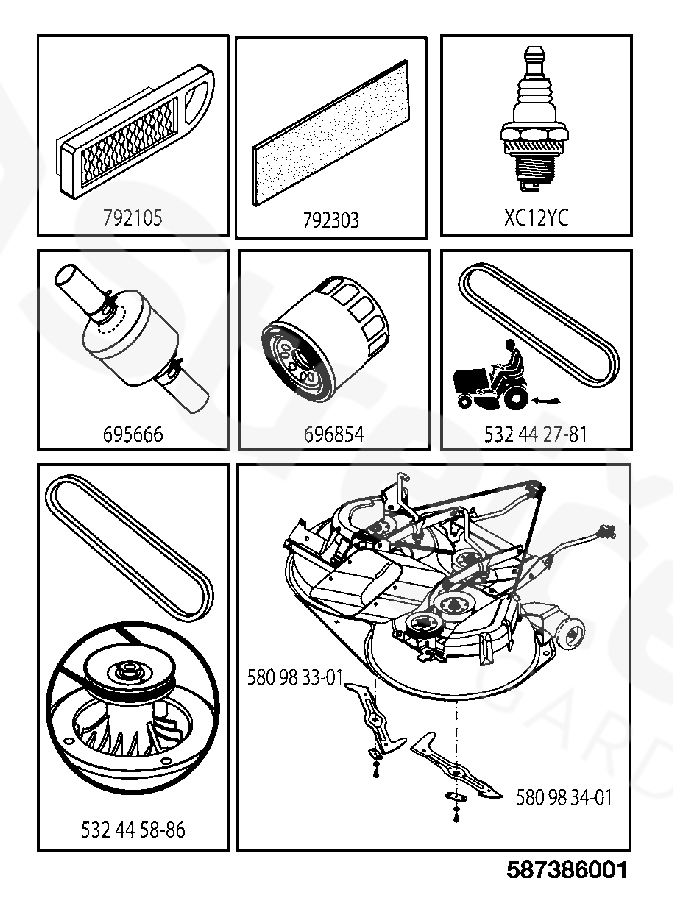 792105

792303

XC12YC

695666

696854

532 44 27-81

532 44 58-86

580 98 33-01

580 98 34-01

587386001