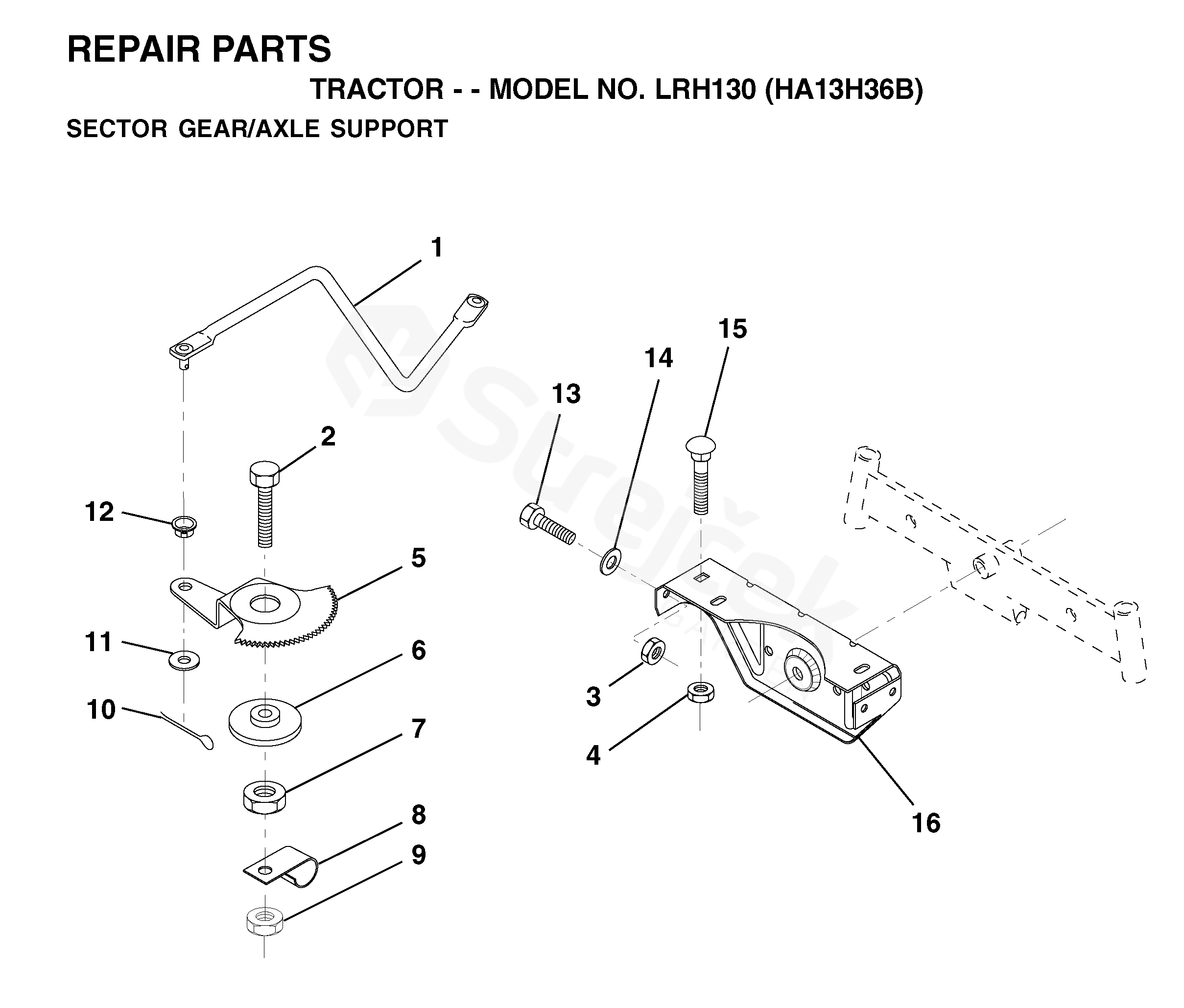 REPAIR PARTS

TRACTOR - - MODEL NO. LRH130 (HA13H36B)

SECTOR GEAR/AXLE SUPPORT

1
15
14
13
2
12
5
11
6
10
7
8
9
3
4
16

Strejček