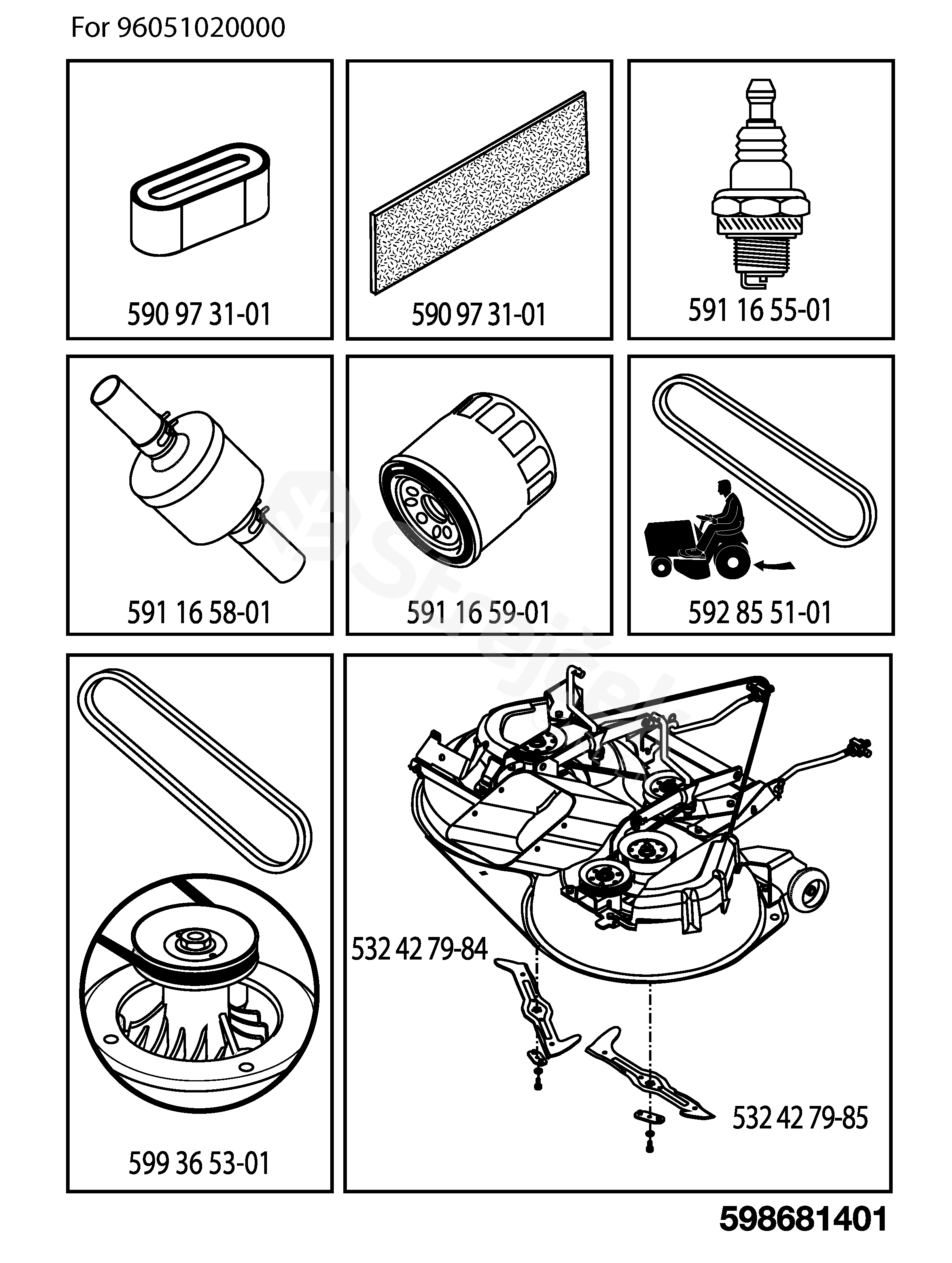 For 96051020000

590 97 31-01

590 97 31-01

591 16 55-01

591 16 58-01

591 16 59-01

592 85 51-01

599 36 53-01

532 42 79-84

532 42 79-85

598681401