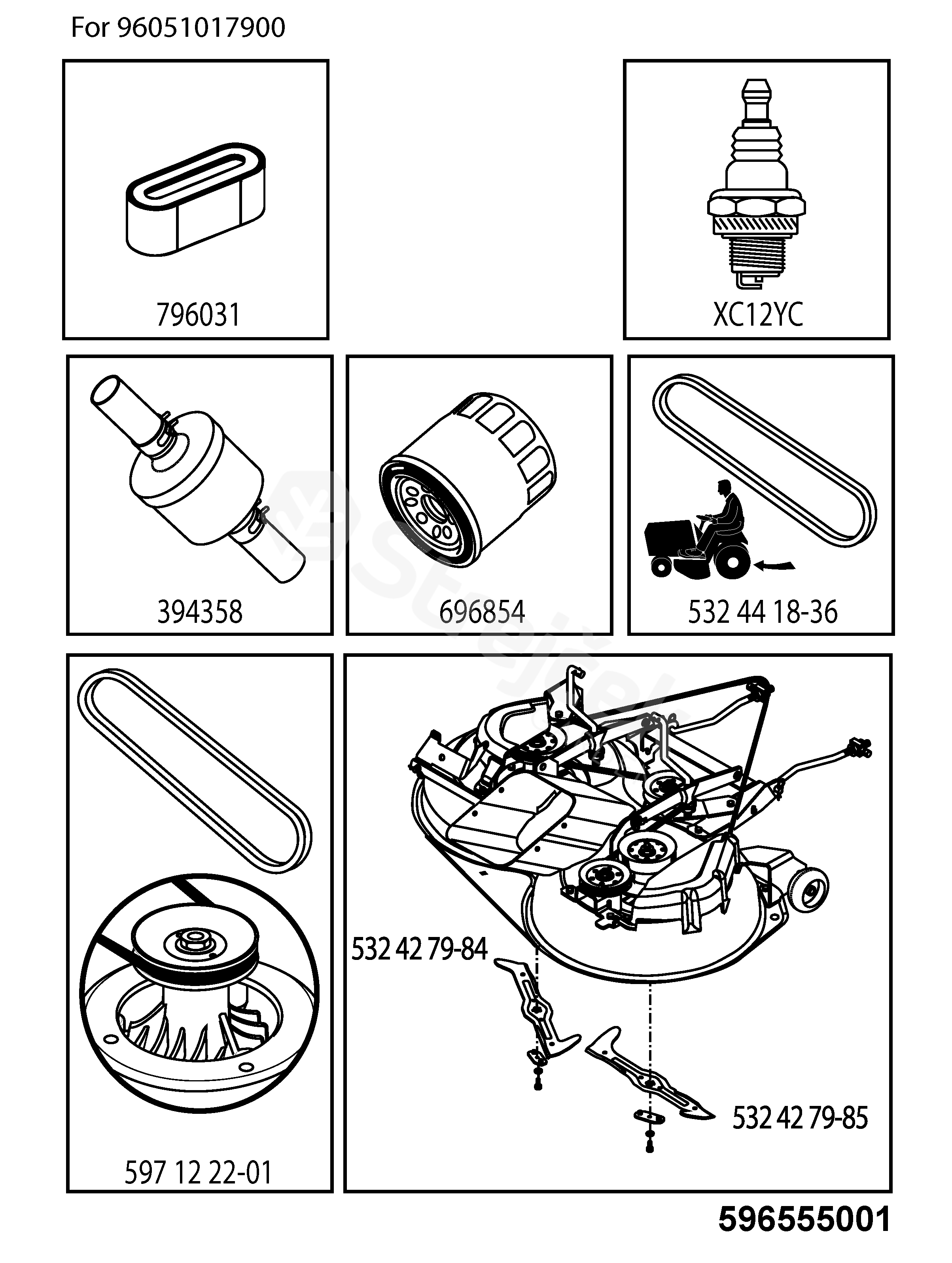 For 96051017900

796031

XC12YC

394358

696854

532 44 18-36

597 12 22-01

532 42 79-84

532 42 79-85

596555001