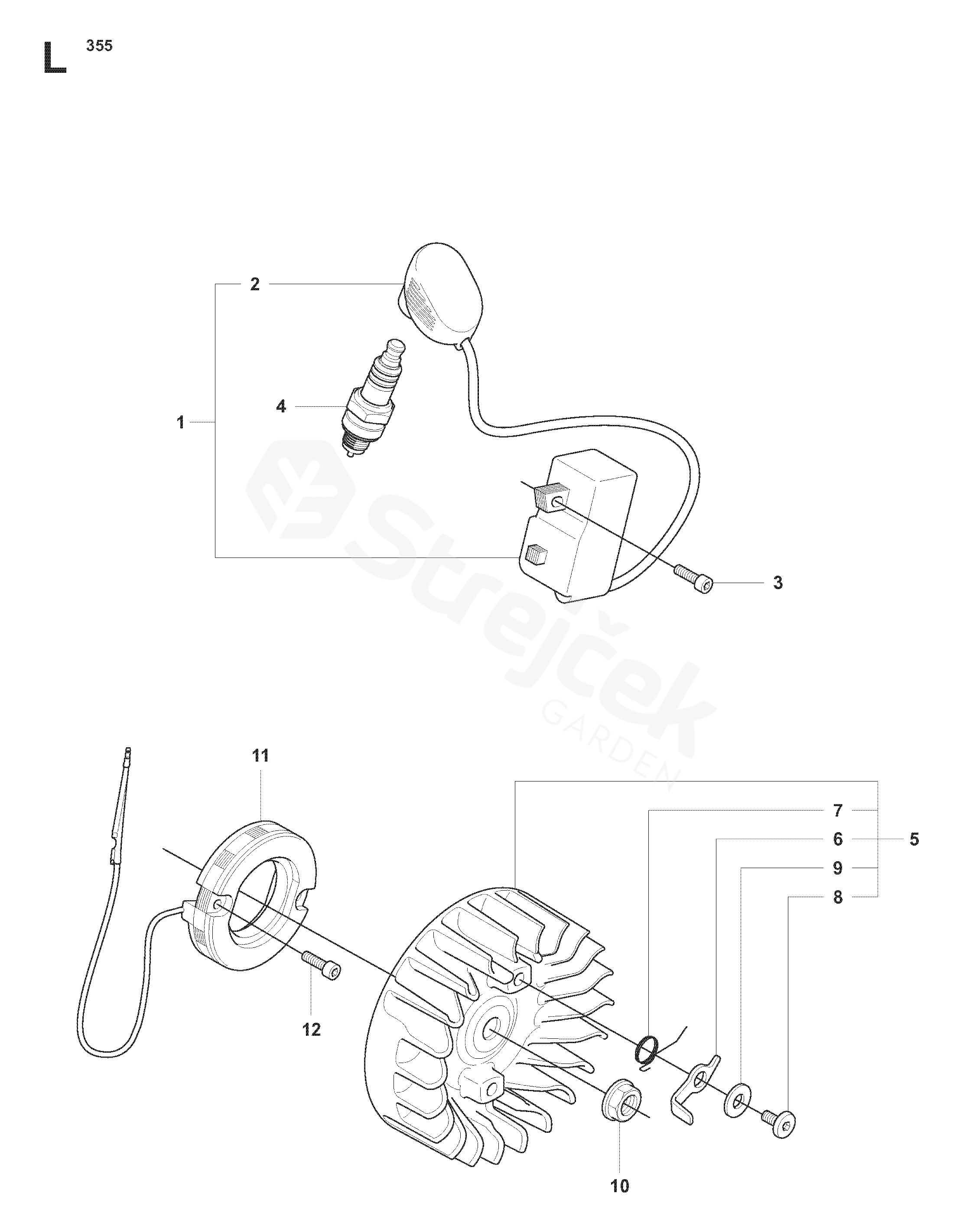 L 355

2
4
1
3

Strejček
GARDEN

11
7
6
5
9
8
12
10