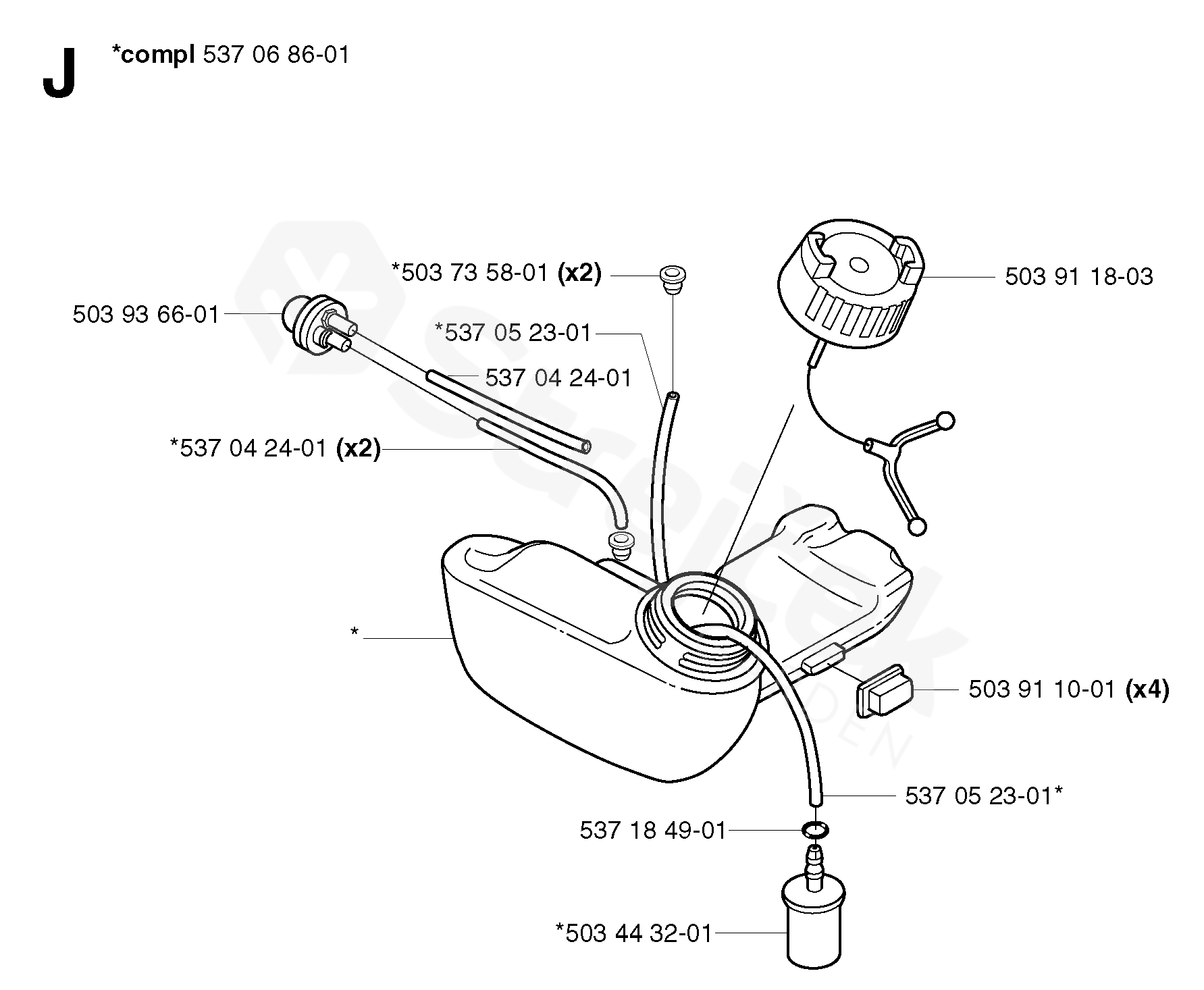 J

*compl 537 06 86-01

*503 73 58-01 (x2)

503 91 18-03

503 93 66-01

*537 05 23-01

537 04 24-01

*537 04 24-01 (x2)

*

503 91 10-01 (x4)

537 05 23-01*

537 18 49-01

*503 44 32-01