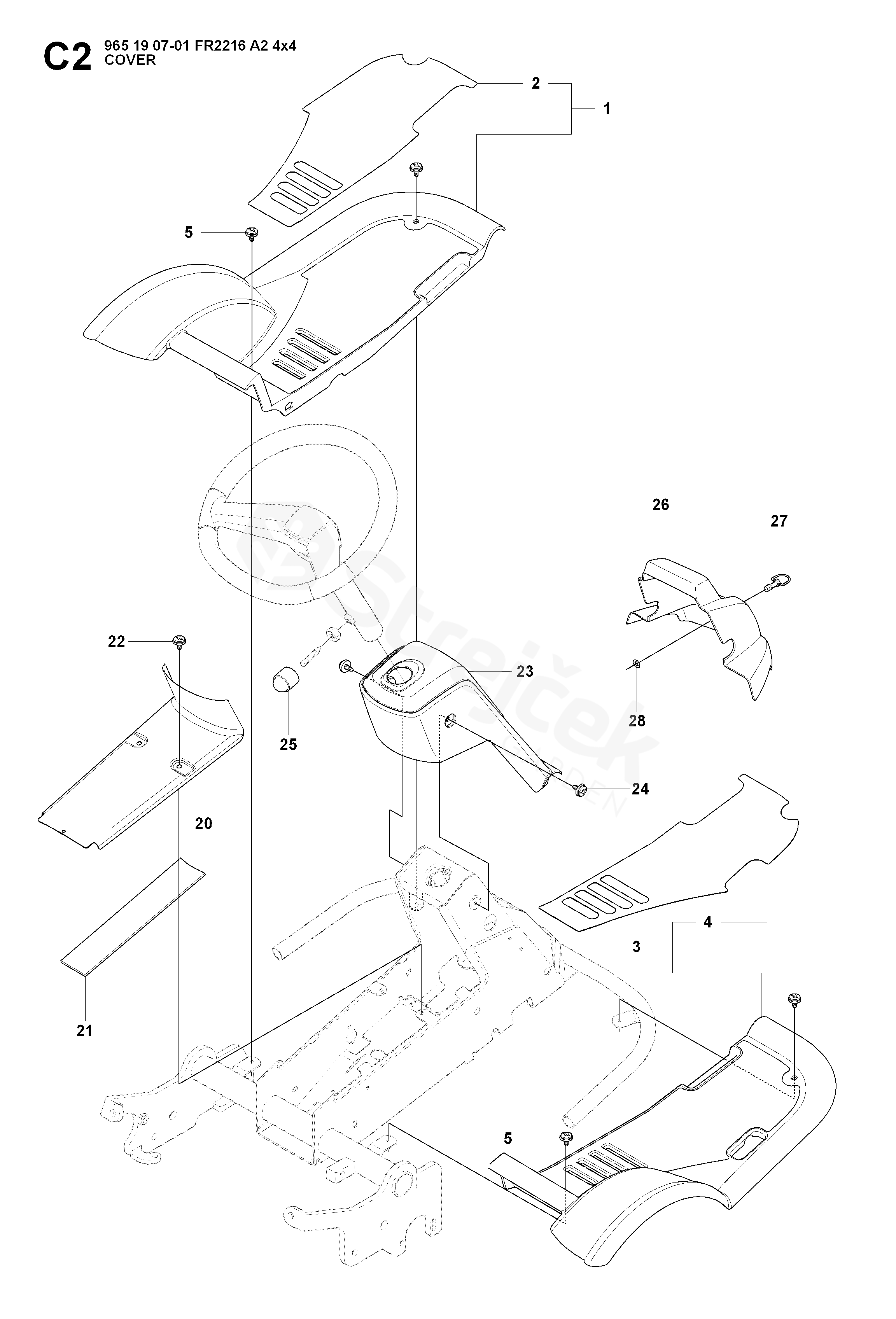 C2 965 19 07-01 FR2216 A2 4x4
COVER

2
1
5
26
27
22
23
28
25
24
20
4
3
21
5

Strejček
GARDEN