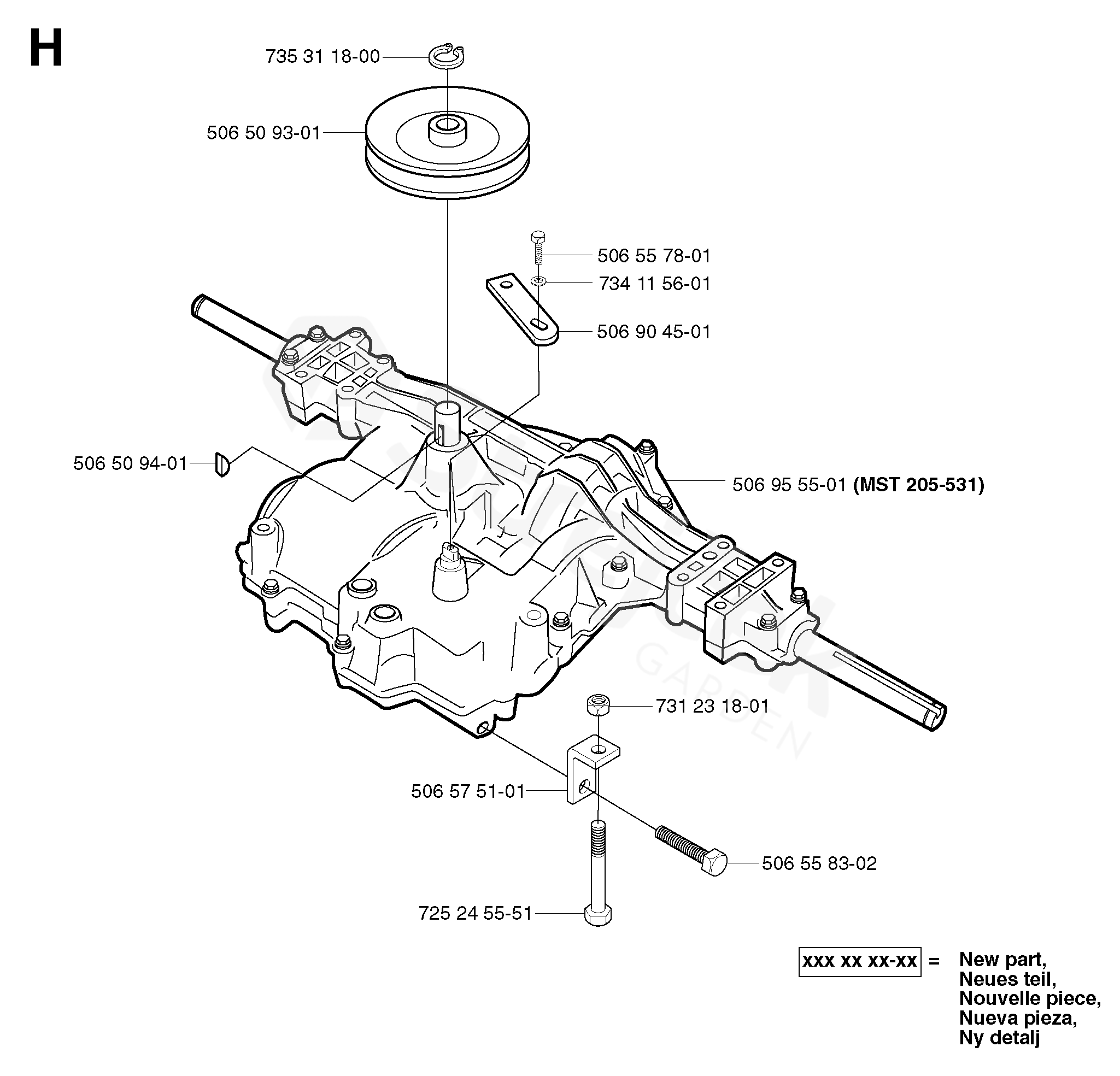 H

735 31 18-00

506 50 93-01

506 55 78-01

734 11 56-01

506 90 45-01

506 50 94-01

506 95 55-01 (MST 205-531)

GARDEN

731 23 18-01

506 57 51-01

506 55 83-02

725 24 55-51

xxx xx xx-xx = New part, Neues teil, Nouvelle piece, Nueva pieza, Ny detalj