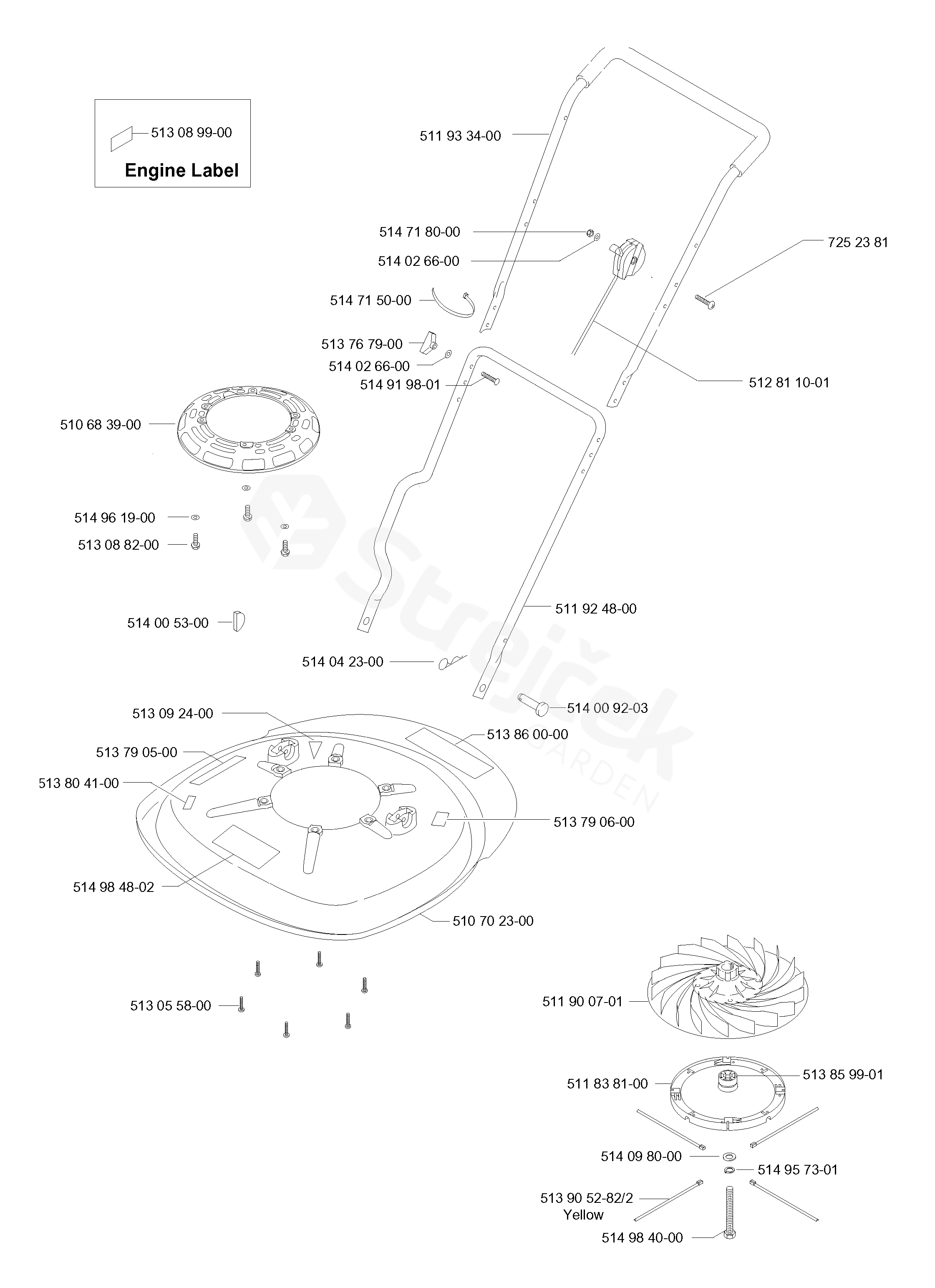 513 08 99-00
Engine Label

511 93 34-00
514 71 80-00
514 02 66-00
725 23 81
514 71 50-00
513 76 79-00
514 02 66-00
514 91 98-01
512 81 10-01
510 68 39-00
514 96 19-00
513 08 82-00
514 00 53-00
511 92 48-00
514 04 23-00
514 00 92-03
513 09 24-00
513 86 00-00
513 79 05-00
513 80 41-00
513 79 06-00
514 98 48-02
510 70 23-00
513 05 58-00
511 90 07-01
511 83 81-00
513 85 99-01
514 09 80-00
514 95 73-01
513 90 52-82/2
Yellow
514 98 40-00

Strejček
GARDEN