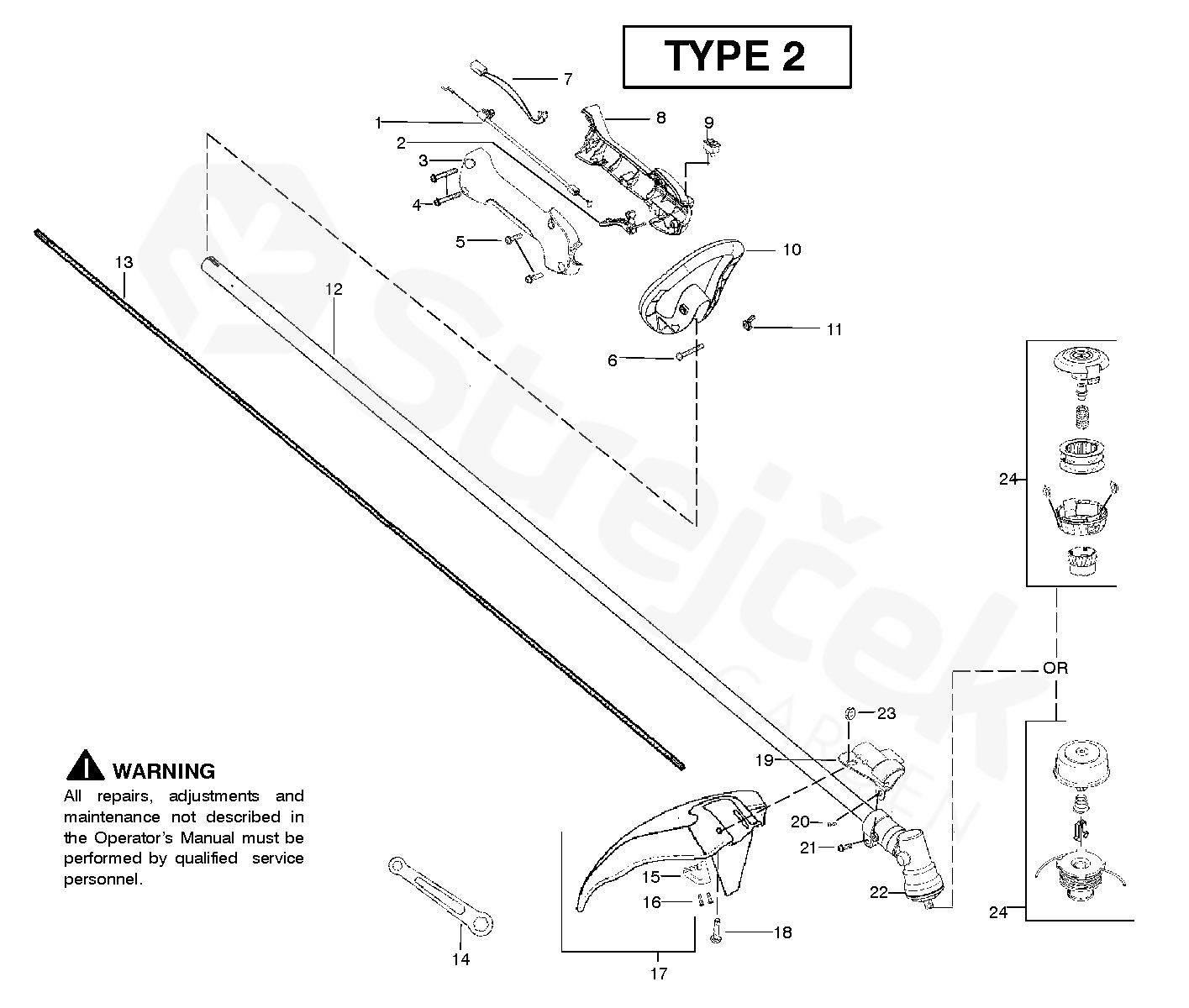 TYPE 2

7
1
8
9
2
3
4
5
10
13
12
11
6
24
OR
23
19
20
21
22
15
16
18
14
17
24

WARNING
All repairs, adjustments and maintenance not described in the Operator's Manual must be performed by qualified service personnel.

Strejček GARDEN