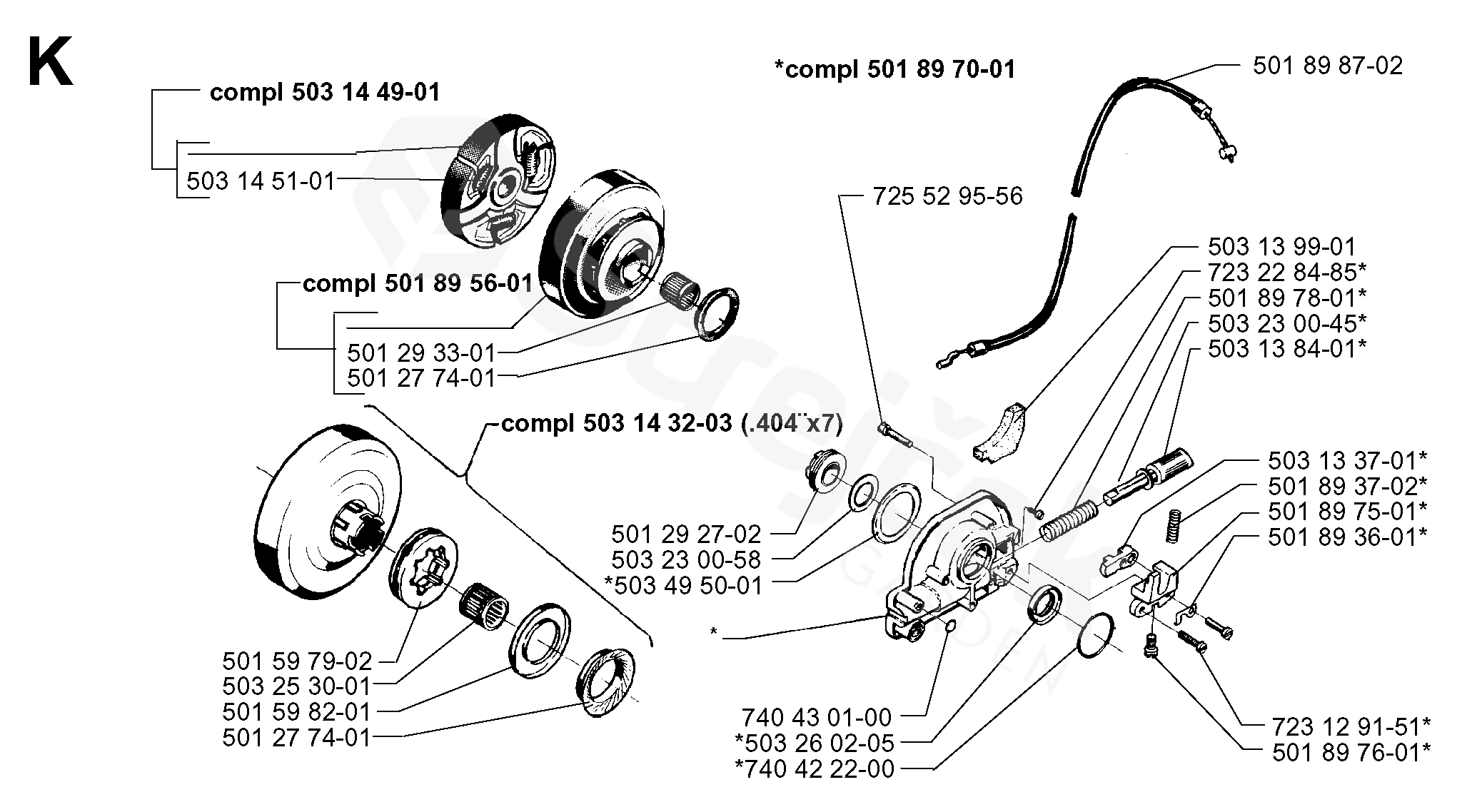 K

compl 503 14 49-01

503 14 51-01

compl 501 89 56-01

501 29 33-01
501 27 74-01

compl 503 14 32-03 (.404¨x7)

501 59 79-02
503 25 30-01
501 59 82-01
501 27 74-01

*compl 501 89 70-01

501 89 87-02

725 52 95-56

503 13 99-01
723 22 84-85*
501 89 78-01*
503 23 00-45*
503 13 84-01*

503 13 37-01*
501 89 37-02*
501 89 75-01*
501 89 36-01*

501 29 27-02
503 23 00-58
*503 49 50-01

*

740 43 01-00
*503 26 02-05
*740 42 22-00

723 12 91-51*
501 89 76-01*