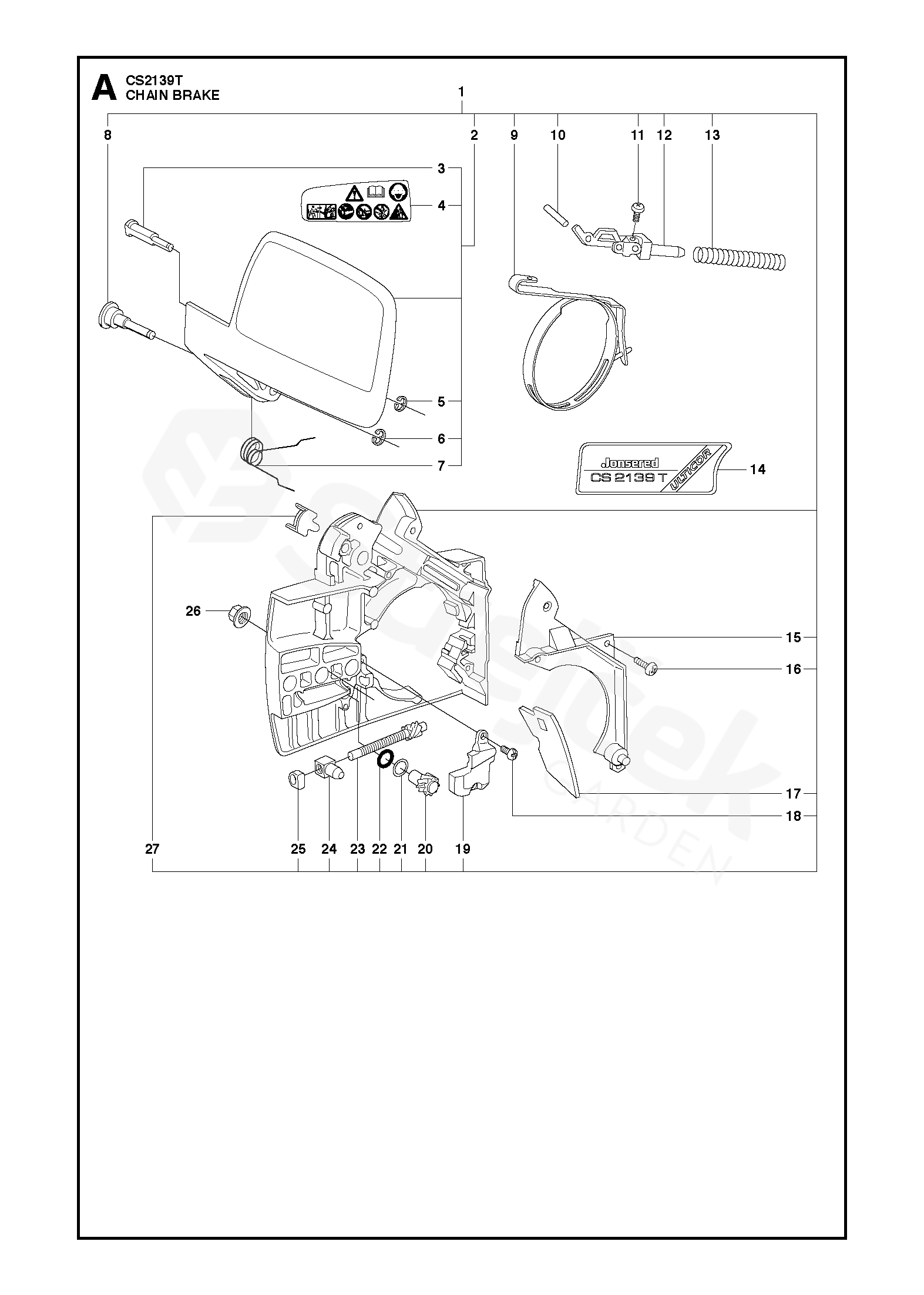 A CS2139T
CHAIN BRAKE

1
8 2 9 10 11 12 13
3
4
5
6
7
Jonsered
CS 2139 T
ULTICOR
14
26
15
16
17
18
27 25 24 23 22 21 20 19

GARDEN