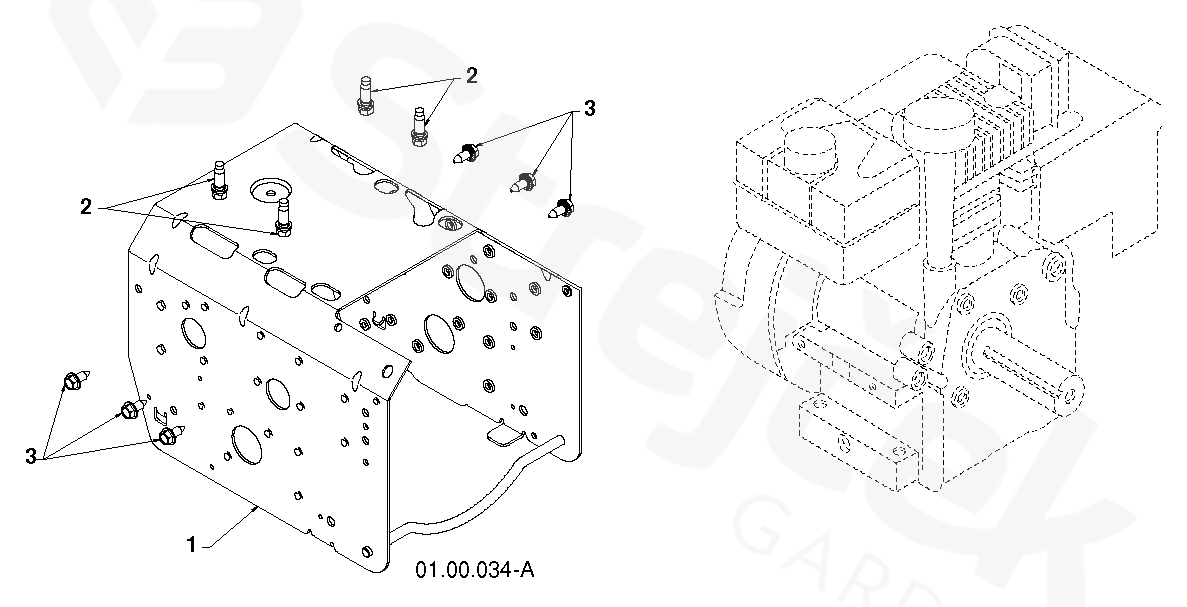 2
3
2
3
1
01.00.034-A
GARD