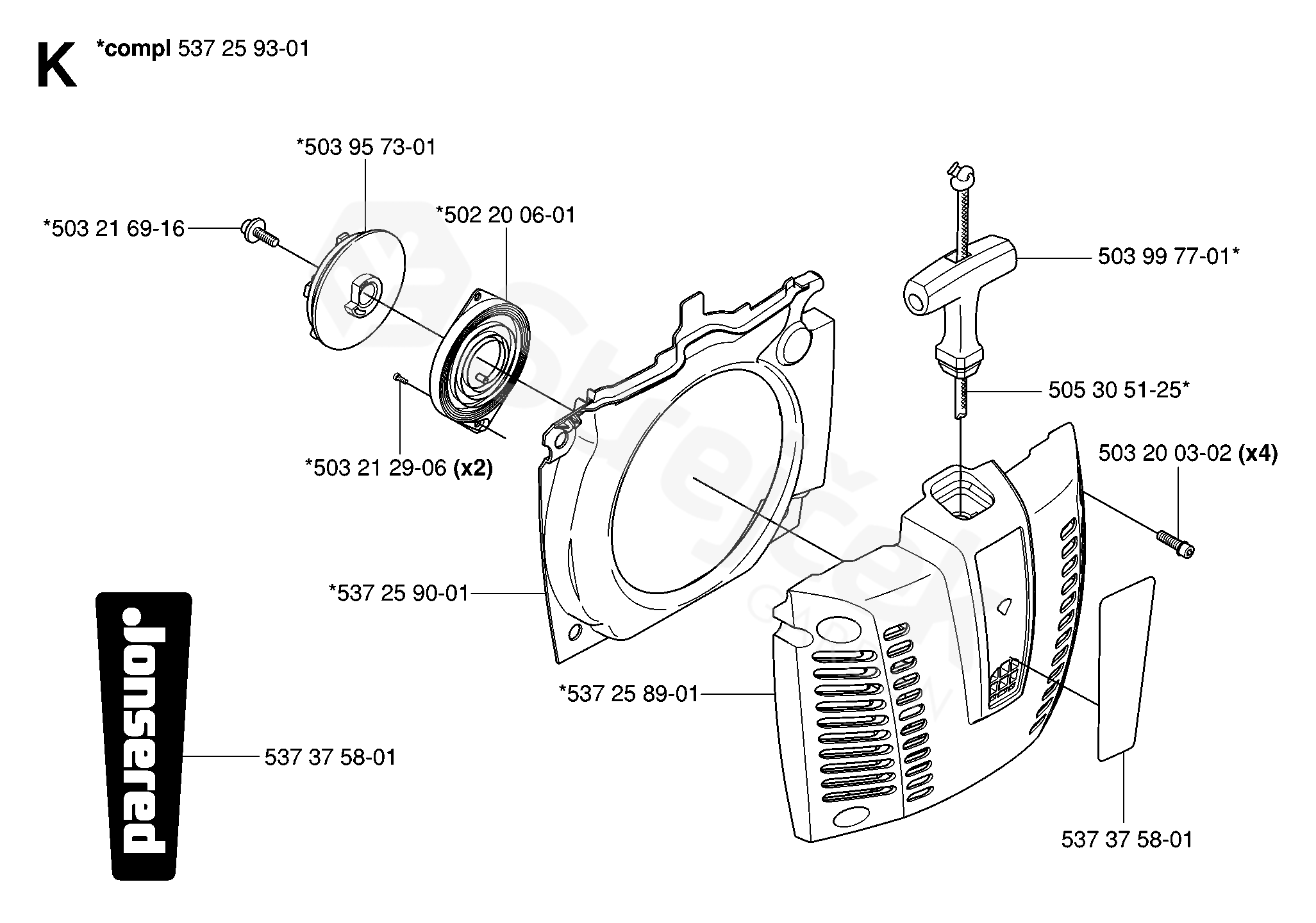 K *compl 537 25 93-01

*503 95 73-01

*503 21 69-16

*502 20 06-01

503 99 77-01*

505 30 51-25*

*503 21 29-06 (x2)

503 20 03-02 (x4)

*537 25 90-01

*537 25 89-01

Jonsered

537 37 58-01

537 37 58-01