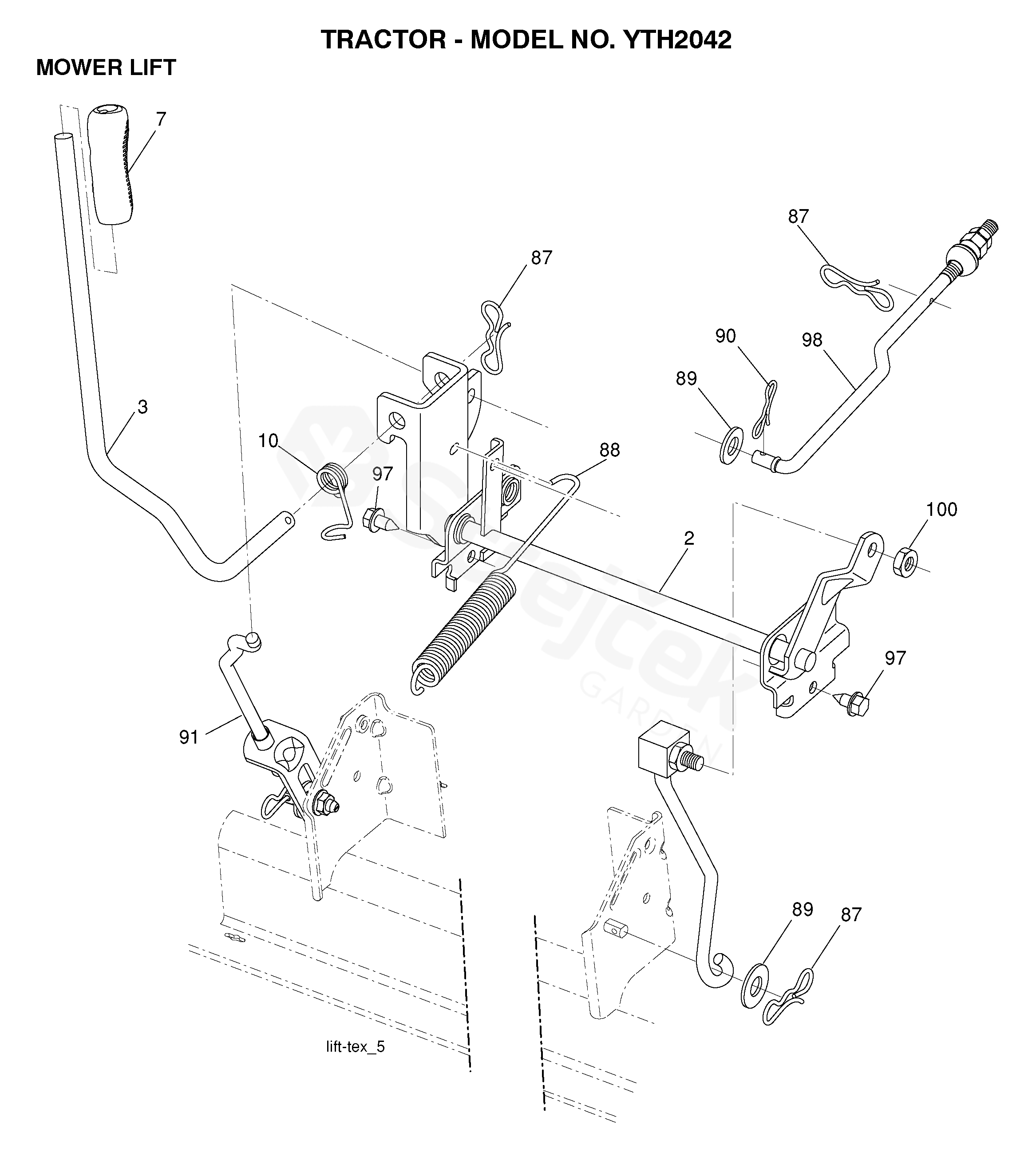 TRACTOR - MODEL NO. YTH2042

MOWER LIFT

7

87

87

90

98

89

3

10

97

88

100

2

97

91

89

87

lift-tex_5

Sejtek GARDEN